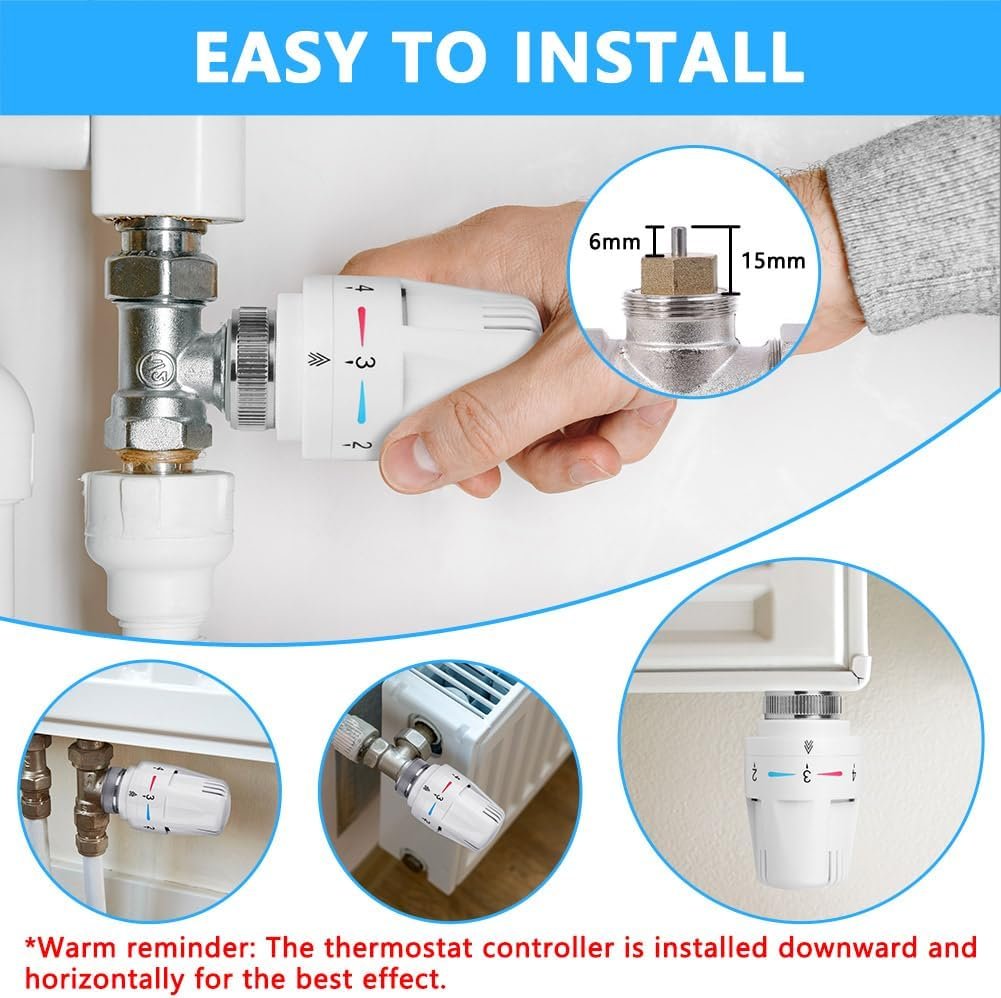 EASY TO INSTALL

6mm

15mm

4

3

2

2

3

4

*Warm reminder: The thermostat controller is installed downward and horizontally for the best effect.