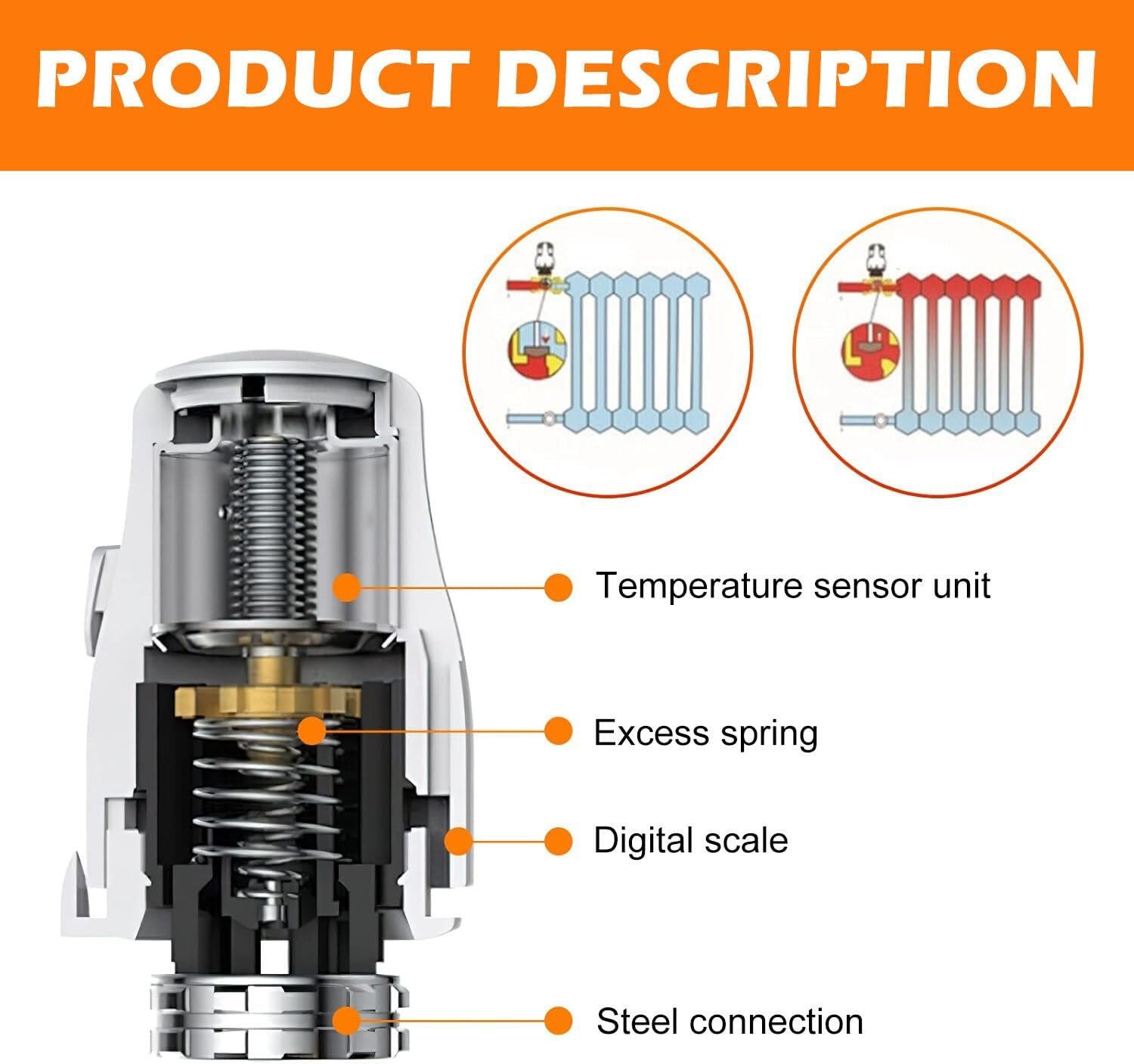 PRODUCT DESCRIPTION

Temperature sensor unit

Excess spring

Digital scale

Steel connection