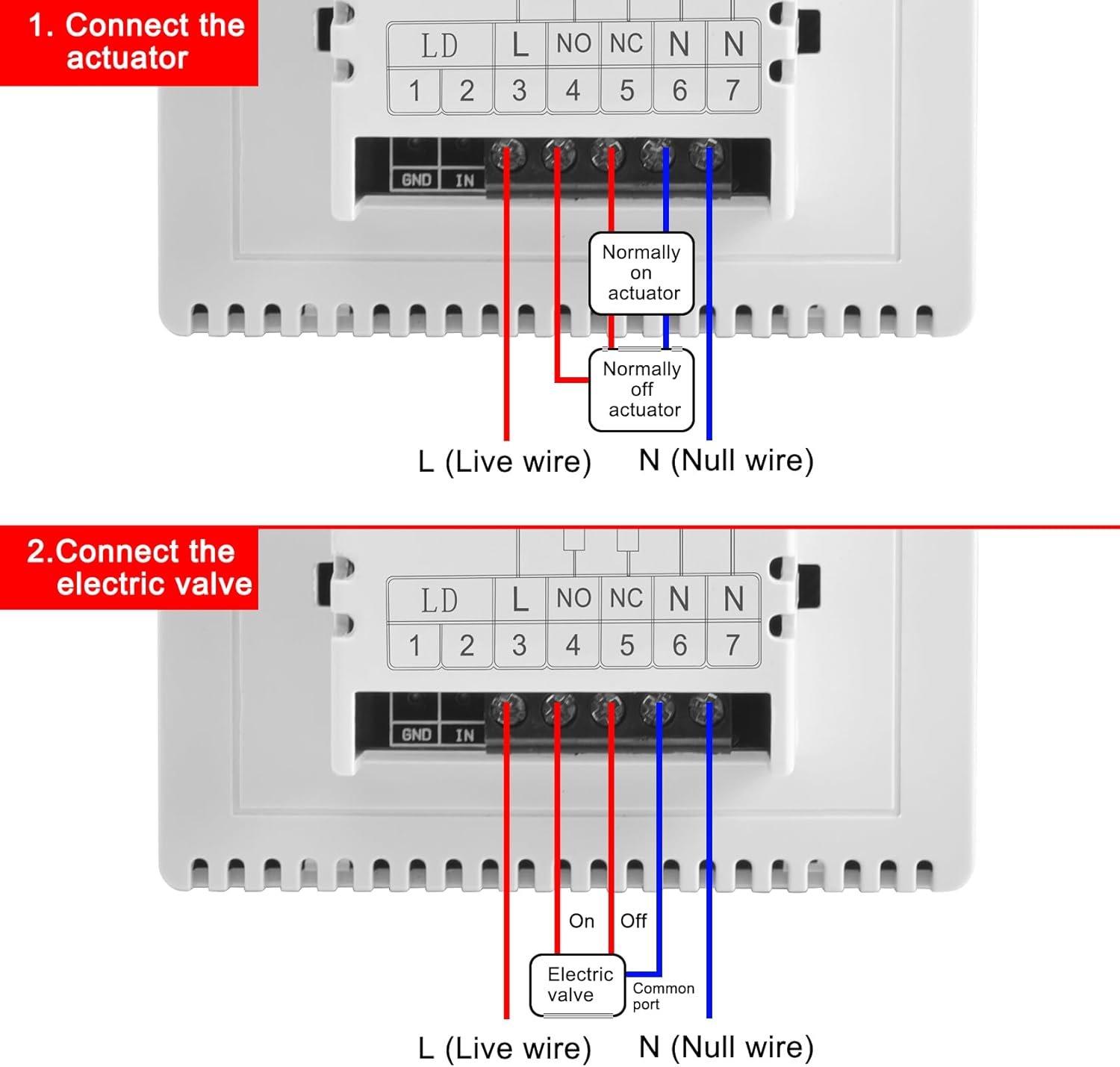 1. Connect the actuator

| LD | | L | NO | NC | N | N |
|---|---|---|---|---|---|---|
| 1 | 2 | 3 | 4 | 5 | 6 | 7 |

GND IN

Normally on actuator

Normally off actuator

L (Live wire) N (Null wire)

2.Connect the electric valve

| LD | | L | NO | NC | N | N |
|---|---|---|---|---|---|---|
| 1 | 2 | 3 | 4 | 5 | 6 | 7 |

GND IN

On Off

Electric valve

Common port

L (Live wire) N (Null wire)