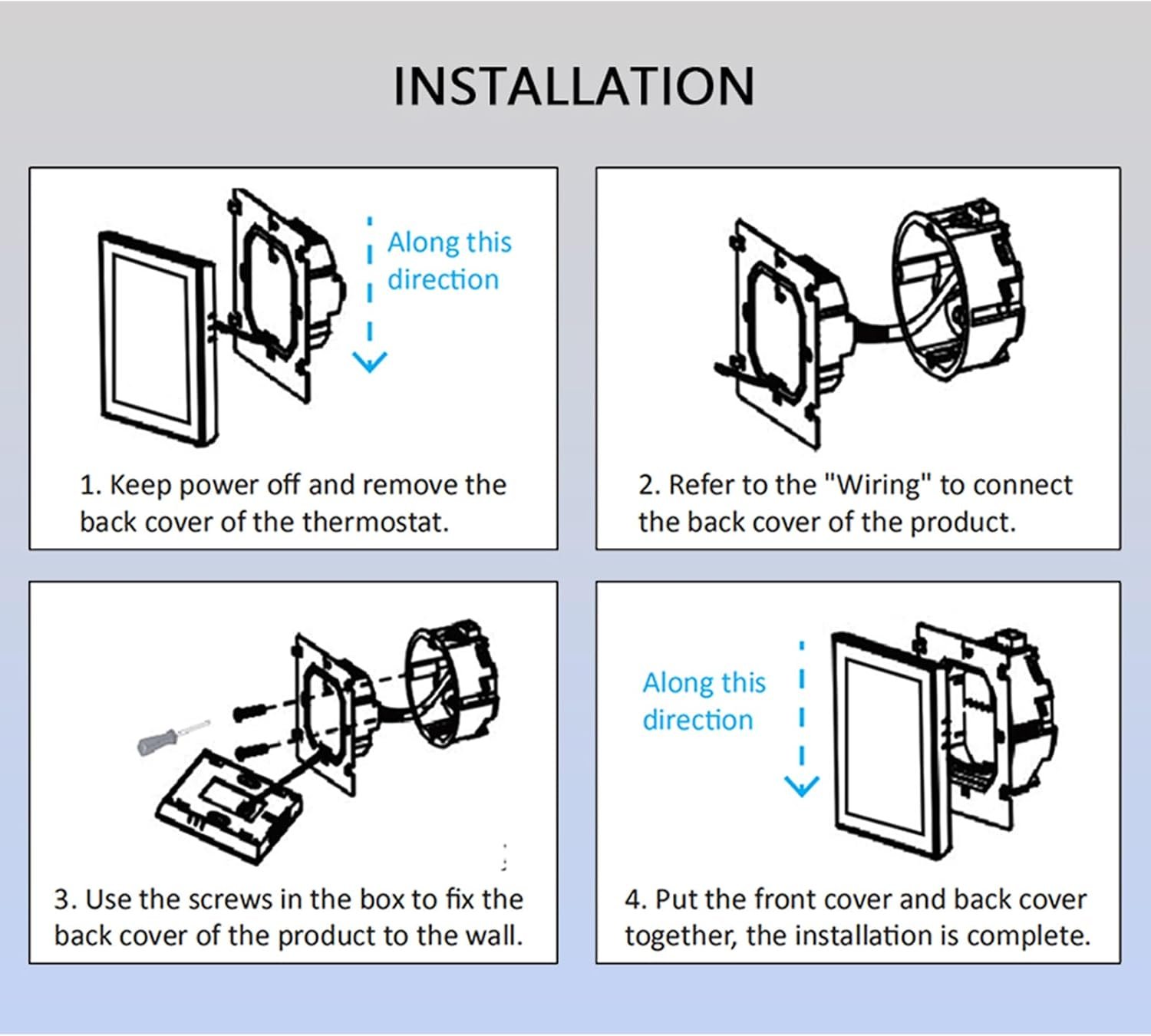 INSTALLATION

Along this direction

1. Keep power off and remove the back cover of the thermostat.

2. Refer to the "Wiring" to connect the back cover of the product.

3. Use the screws in the box to fix the back cover of the product to the wall.

Along this direction

4. Put the front cover and back cover together, the installation is complete.