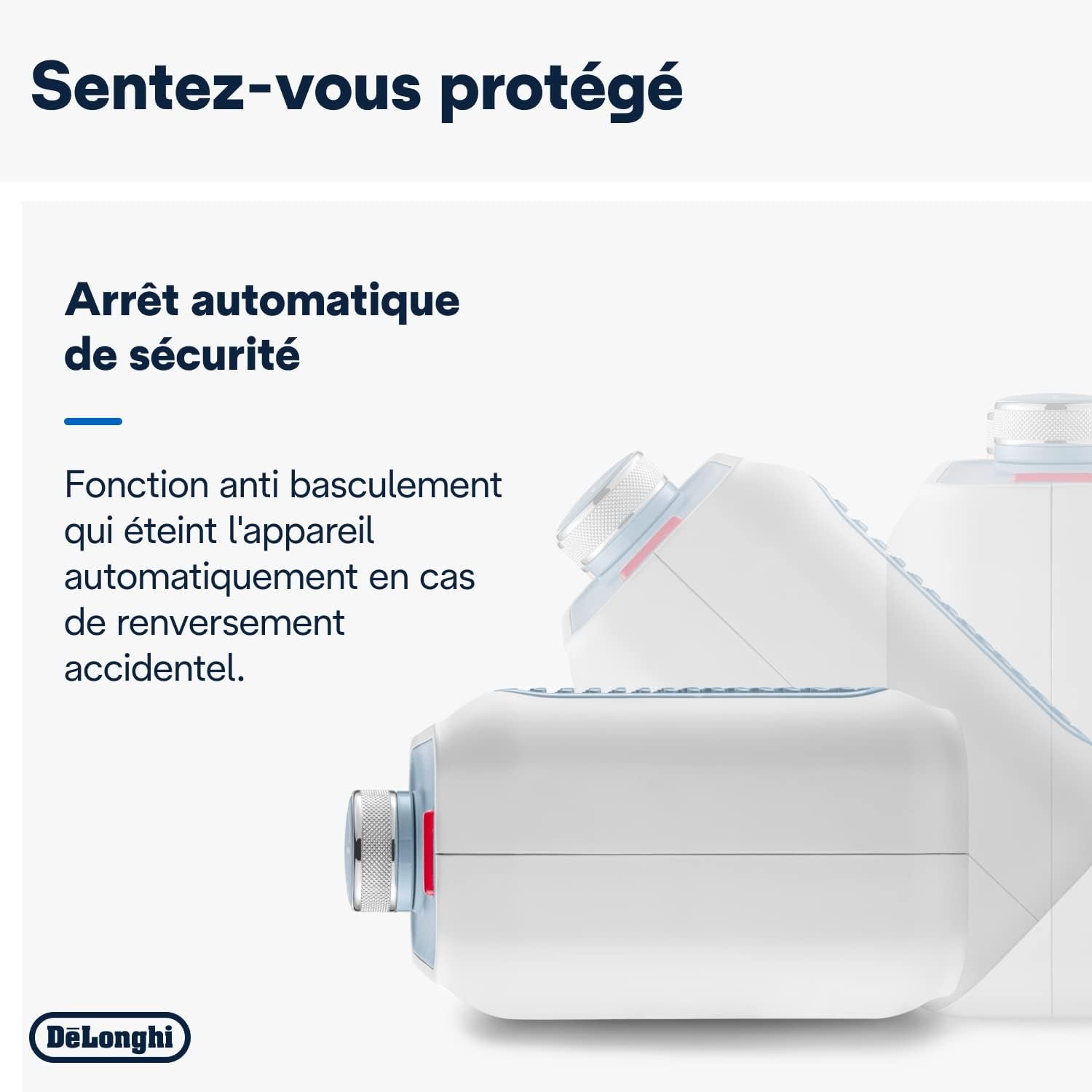 Sentez-vous protégé

Arrêt automatique de sécurité

Fonction anti basculement qui éteint l'appareil automatiquement en cas de renversement accidentel.

DēLonghi