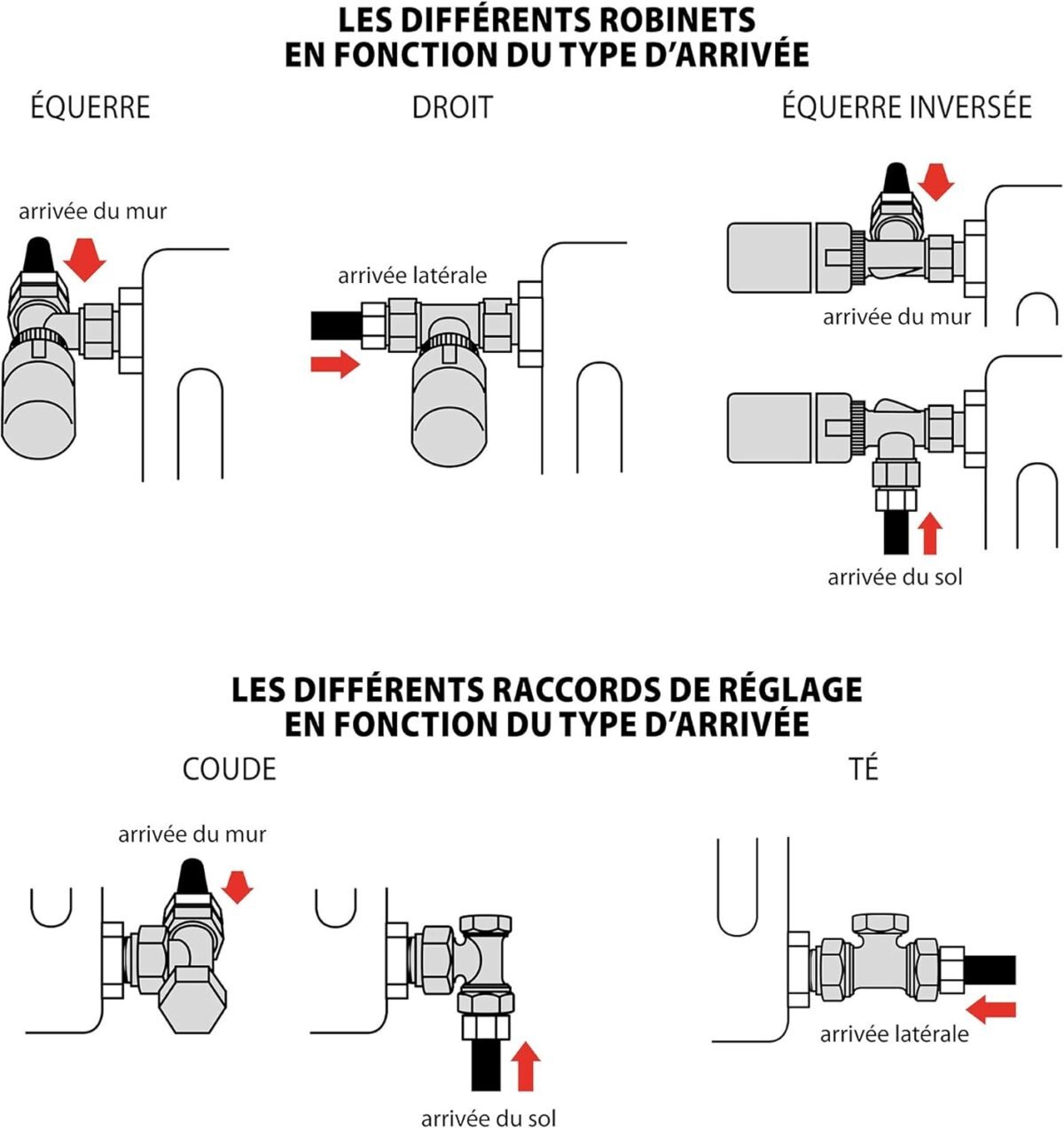 LES DIFFÉRENTS ROBINETS
EN FONCTION DU TYPE D'ARRIVÉE

ÉQUERRE

arrivée du mur

DROIT

arrivée latérale

ÉQUERRE INVERSÉE

arrivée du mur

arrivée du sol

LES DIFFÉRENTS RACCORDS DE RÉGLAGE
EN FONCTION DU TYPE D'ARRIVÉE

COUDE

arrivée du mur

arrivée du sol

TÉ

arrivée latérale