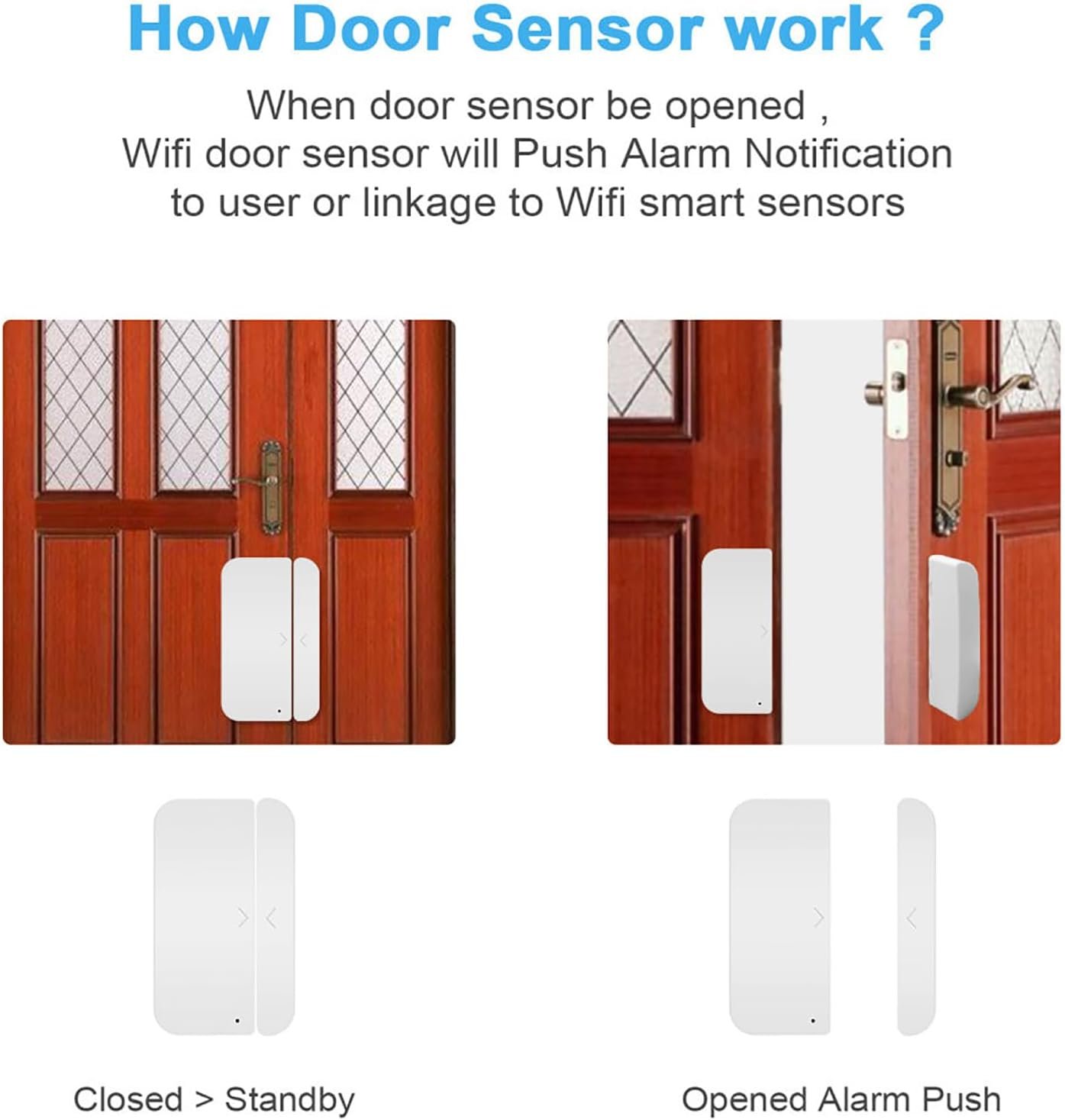 How Door Sensor work ?

When door sensor be opened ,
Wifi door sensor will Push Alarm Notification
to user or linkage to Wifi smart sensors

Closed > Standby

Opened Alarm Push