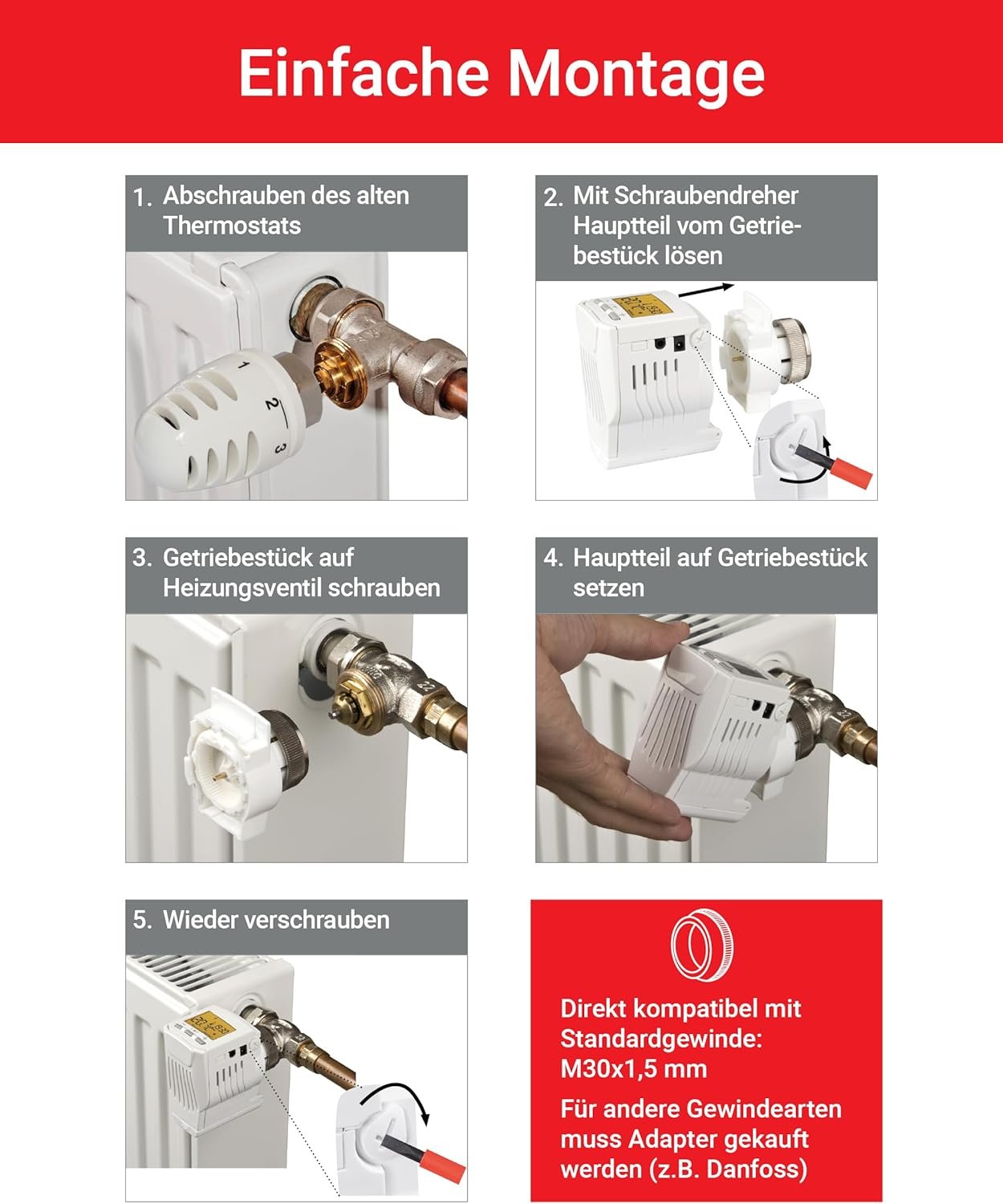 Einfache Montage

1. Abschrauben des alten Thermostats

1
2
3

2. Mit Schraubendreher Hauptteil vom Getriebestück lösen

3. Getriebestück auf Heizungsventil schrauben

4. Hauptteil auf Getriebestück setzen

5. Wieder verschrauben

Direkt kompatibel mit Standardgewinde: M30x1,5 mm

Für andere Gewindearten muss Adapter gekauft werden (z.B. Danfoss)