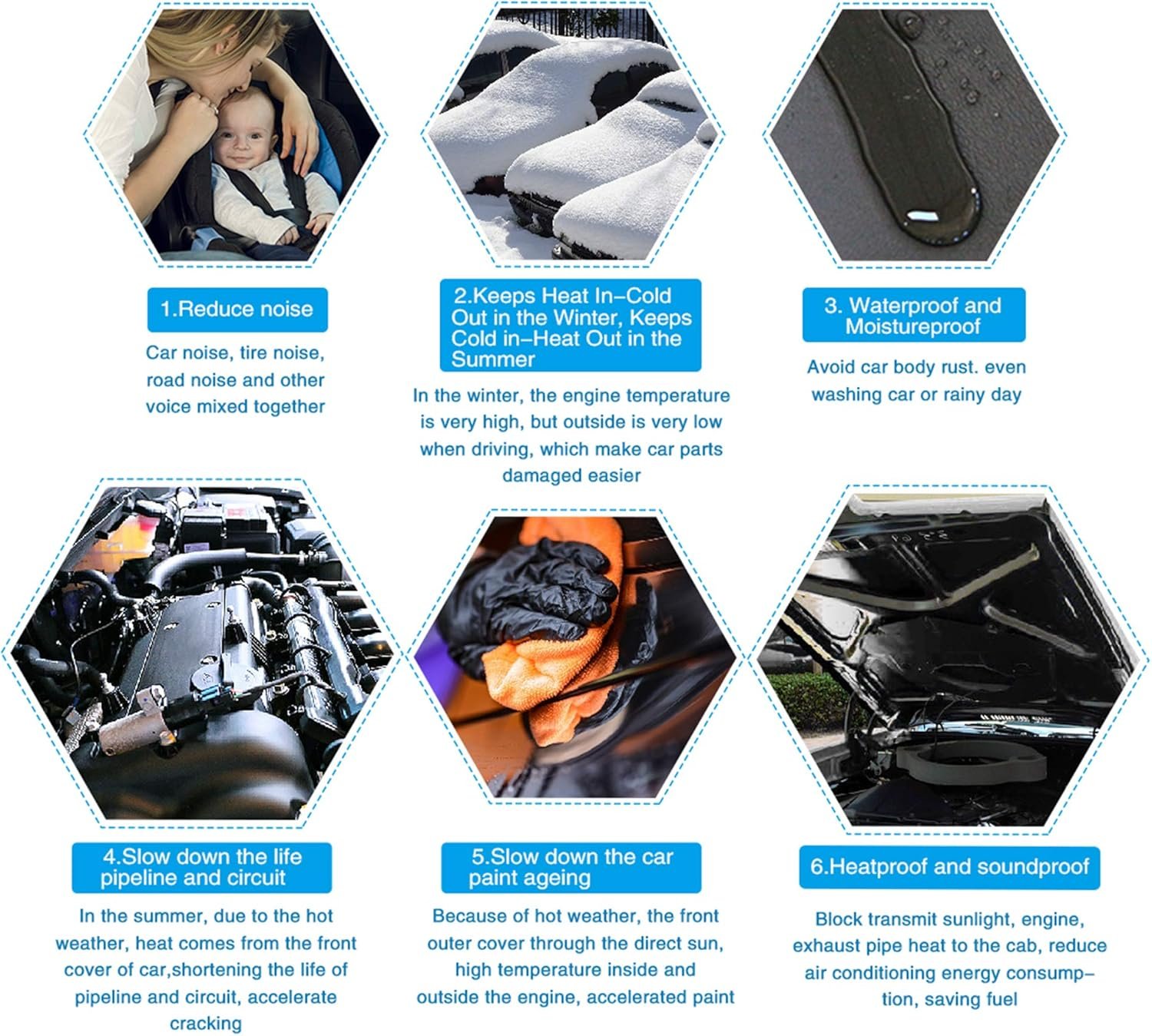 1.Reduce noise

Car noise, tire noise, road noise and other voice mixed together

2.Keeps Heat In–Cold Out in the Winter, Keeps Cold in–Heat Out in the Summer

In the winter, the engine temperature is very high, but outside is very low when driving, which make car parts damaged easier

3. Waterproof and Moistureproof

Avoid car body rust. even washing car or rainy day

4.Slow down the life pipeline and circuit

In the summer, due to the hot weather, heat comes from the front cover of car,shortening the life of pipeline and circuit, accelerate cracking

5.Slow down the car paint ageing

Because of hot weather, the front outer cover through the direct sun, high temperature inside and outside the engine, accelerated paint

6.Heatproof and soundproof

Block transmit sunlight, engine, exhaust pipe heat to the cab, reduce air conditioning energy consumption, saving fuel