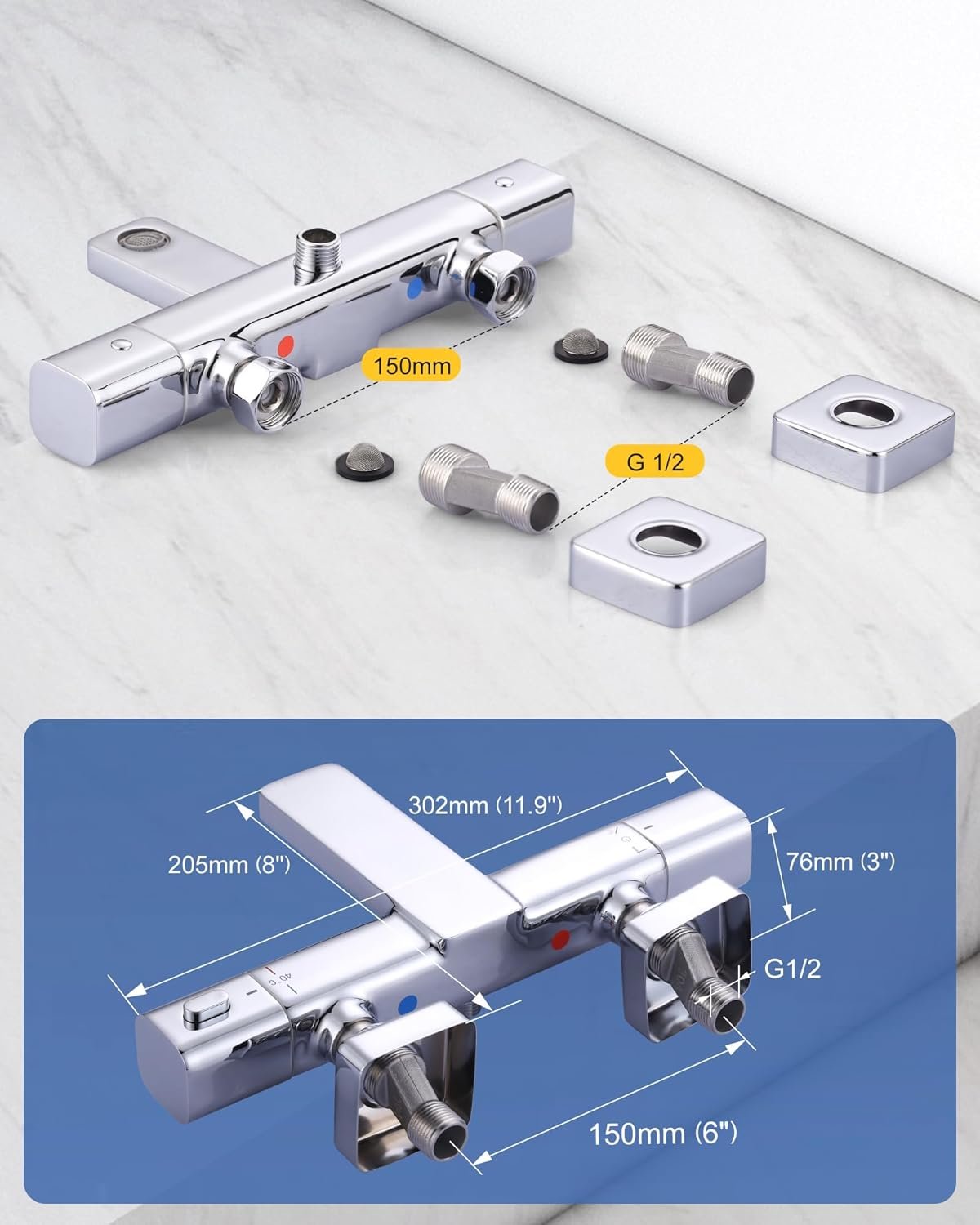 150mm

G 1/2

302mm (11.9")

205mm (8")

76mm (3")

40°C

G1/2

150mm (6")