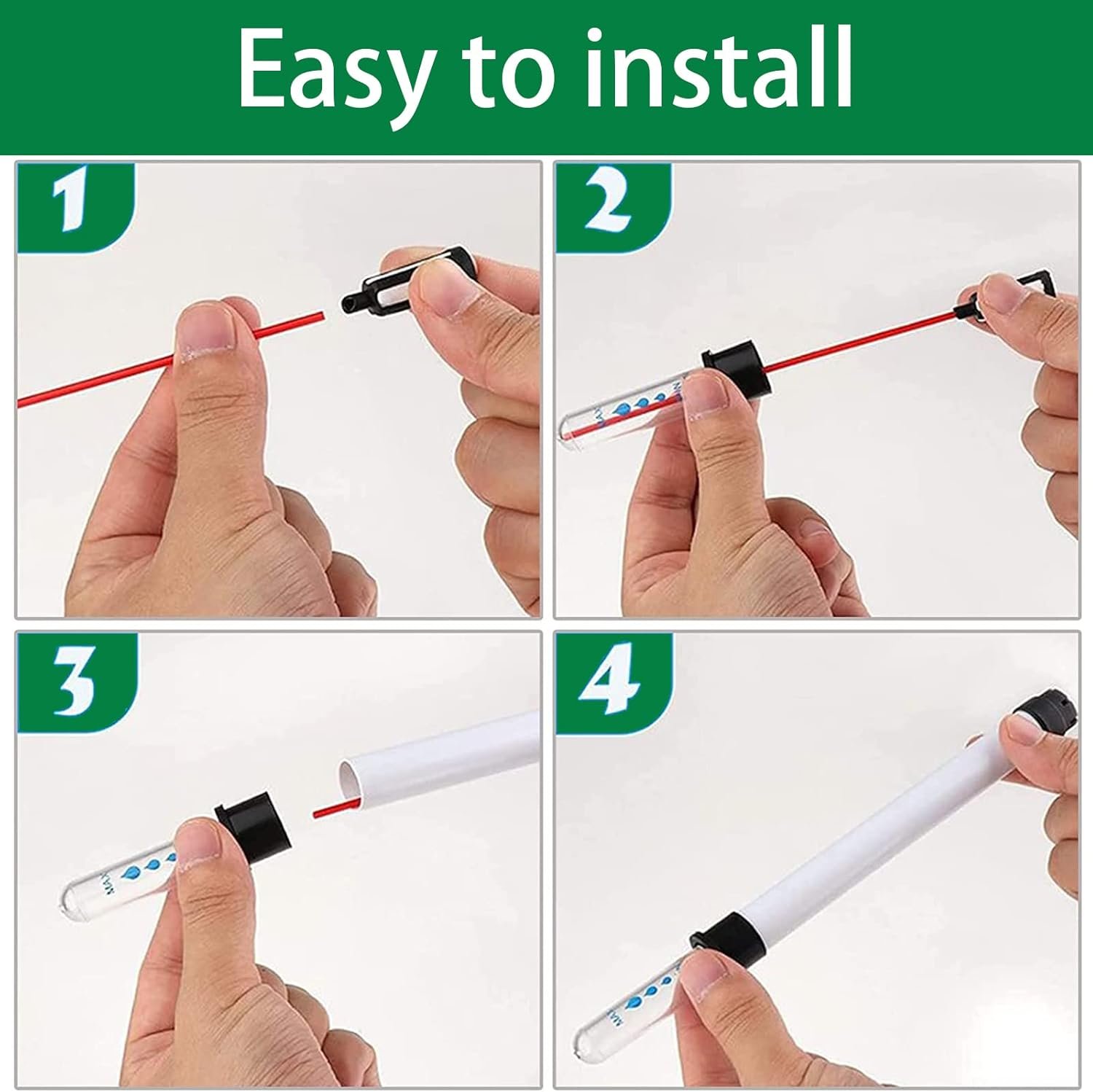 Easy to install

1

2

3

4