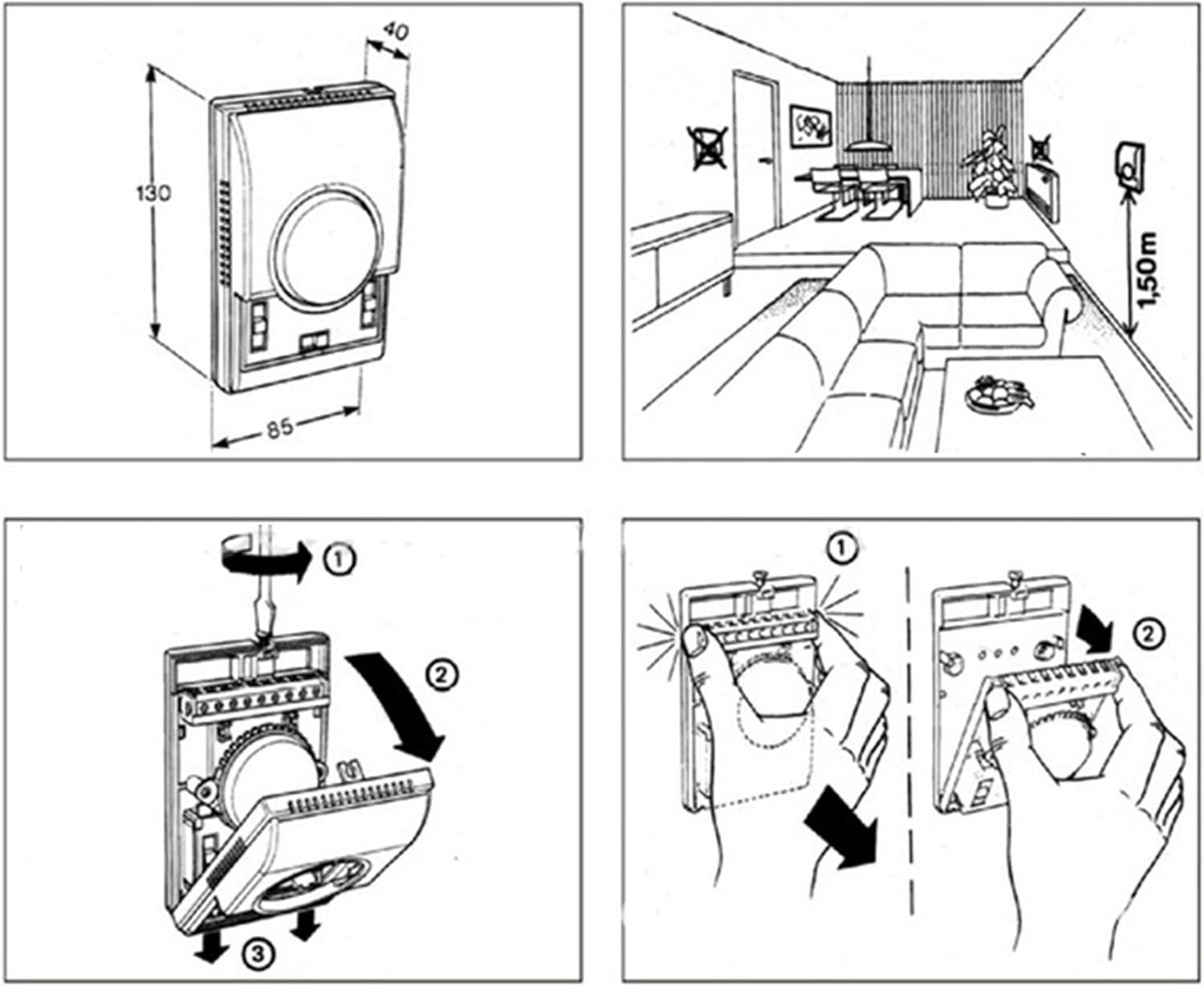 40
130
85

1,50m

1
2
3

1
2