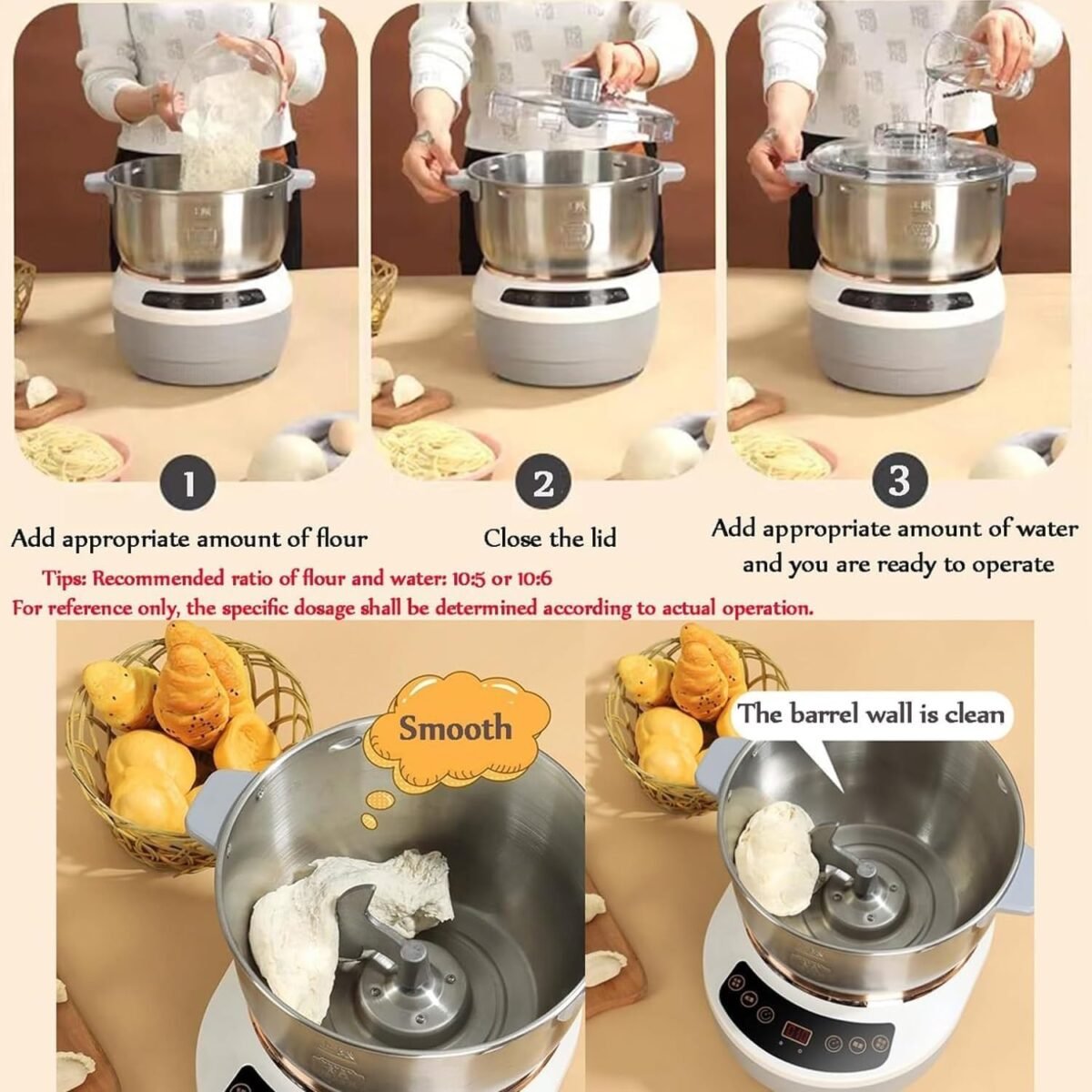 1

Add appropriate amount of flour

2

Close the lid

3

Add appropriate amount of water and you are ready to operate

Tips: Recommended ratio of flour and water: 10:5 or 10:6

For reference only, the specific dosage shall be determined according to actual operation.

Smooth

The barrel wall is clean