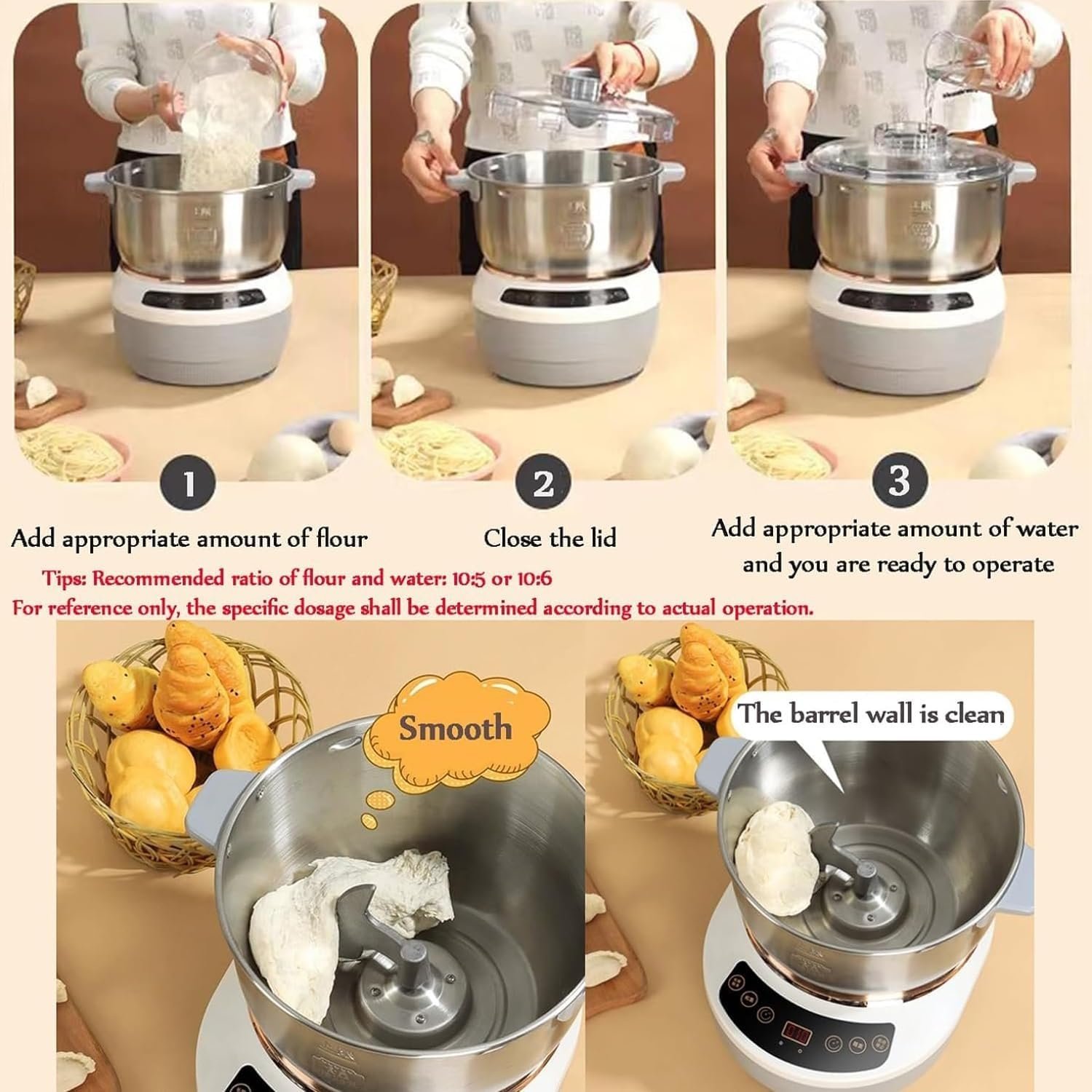 1

Add appropriate amount of flour

2

Close the lid

3

Add appropriate amount of water and you are ready to operate

Tips: Recommended ratio of flour and water: 10:5 or 10:6

For reference only, the specific dosage shall be determined according to actual operation.

Smooth

The barrel wall is clean