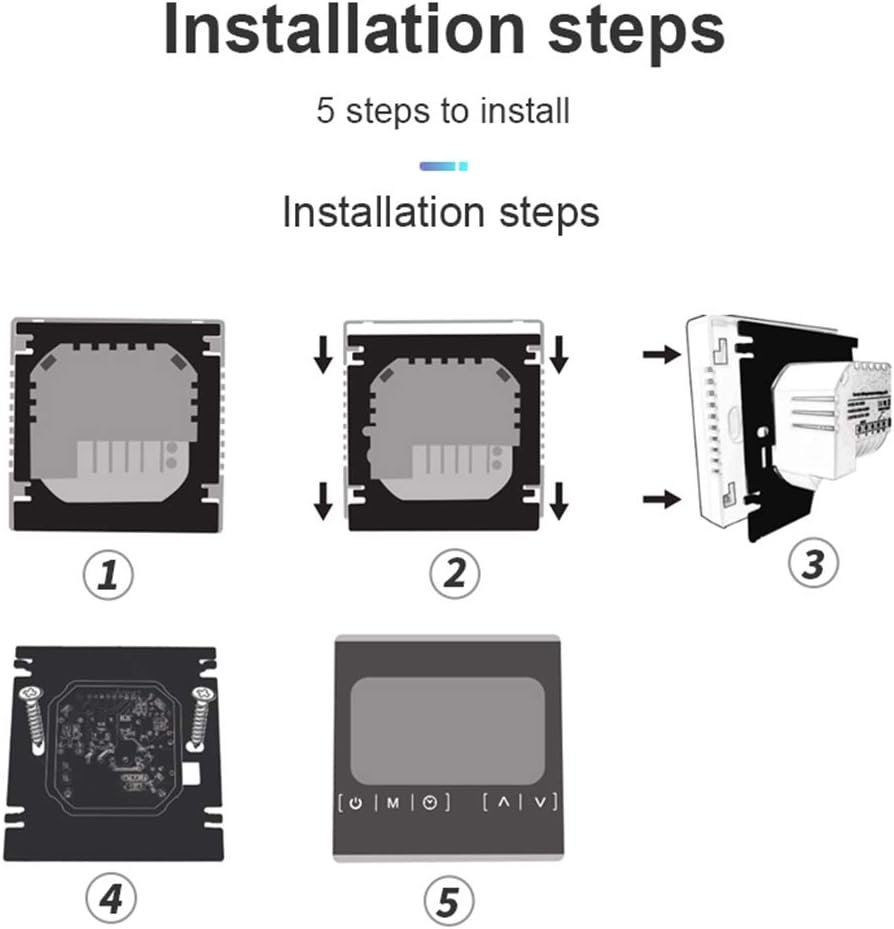 Installation steps

5 steps to install

Installation steps

1

2

3

4

M

5