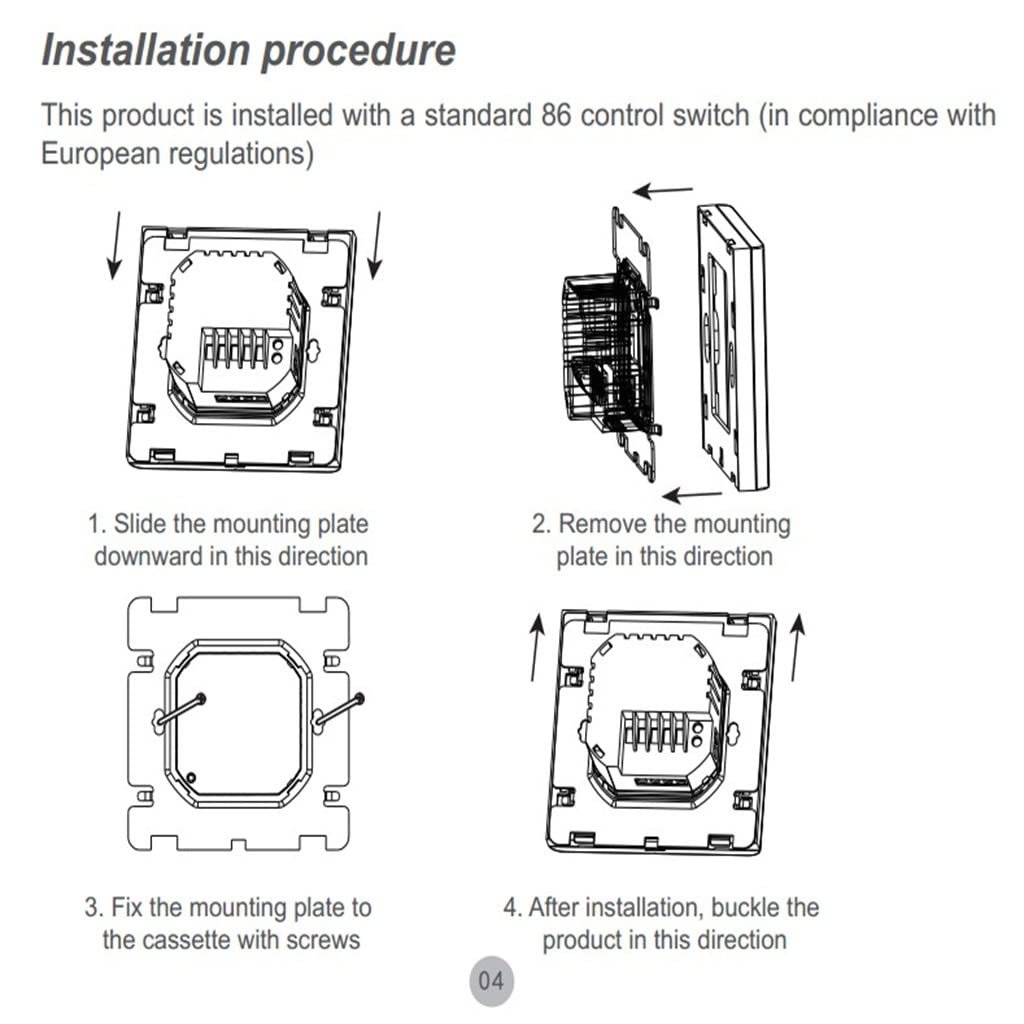 Installation procedure

This product is installed with a standard 86 control switch (in compliance with European regulations)

1. Slide the mounting plate downward in this direction

2. Remove the mounting plate in this direction

3. Fix the mounting plate to the cassette with screws

4. After installation, buckle the product in this direction

04