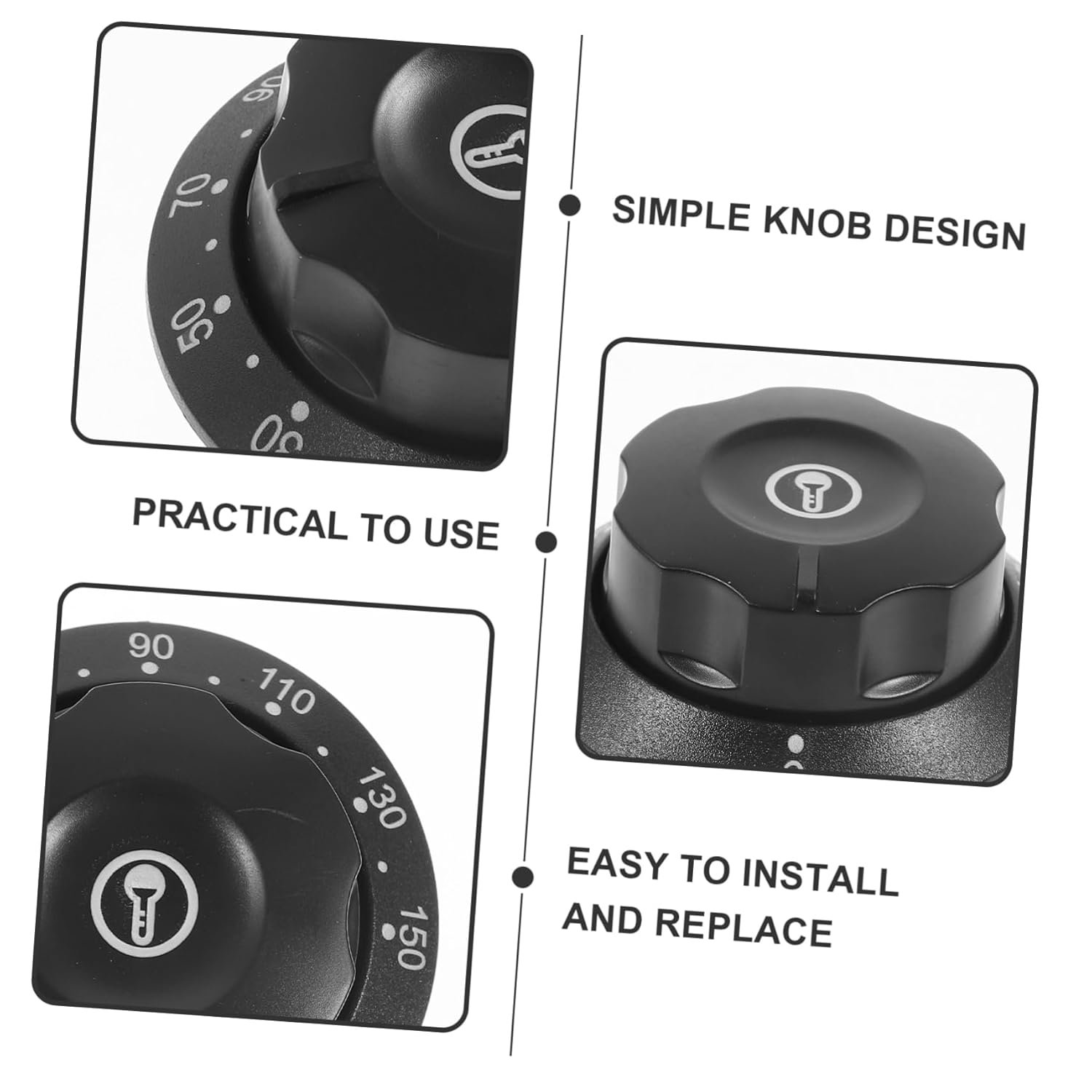 90
70
50
30

SIMPLE KNOB DESIGN

PRACTICAL TO USE

90
110
130
150

EASY TO INSTALL AND REPLACE