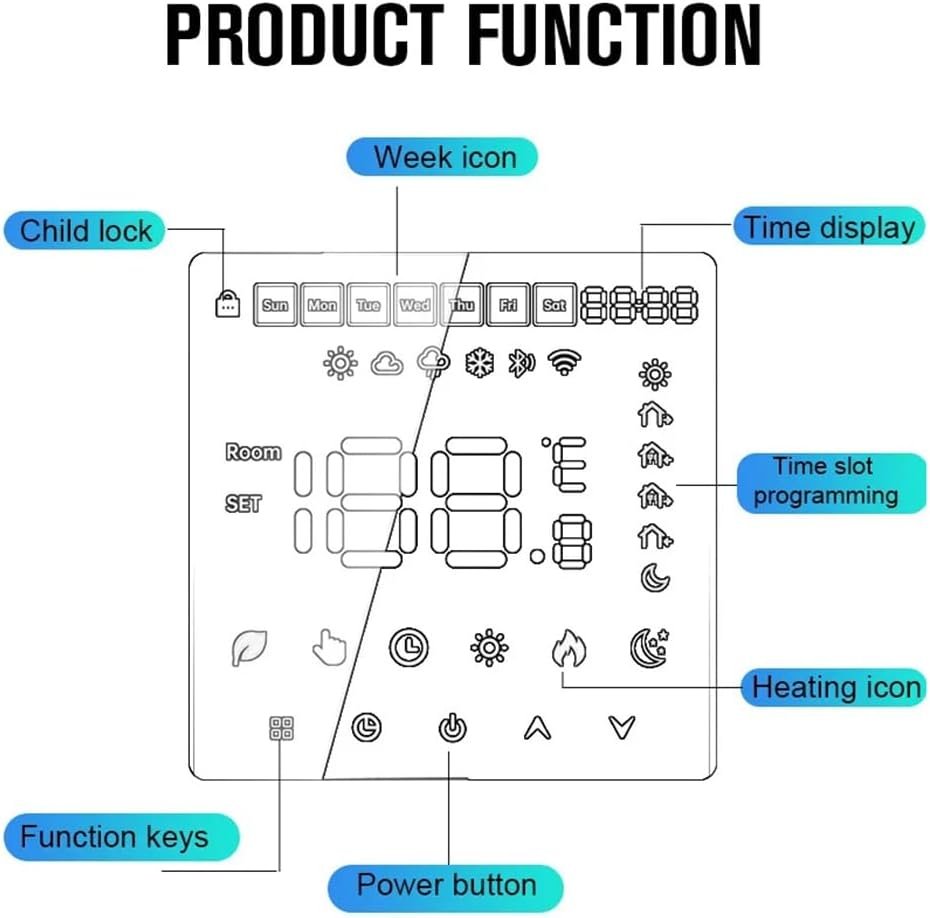 PRODUCT FUNCTION

Week icon

Child lock

Time display

Sun Mon Tue Wed Thu Fri Sat 88:88

Room

SET

Time slot programming

Heating icon

Function keys

Power button