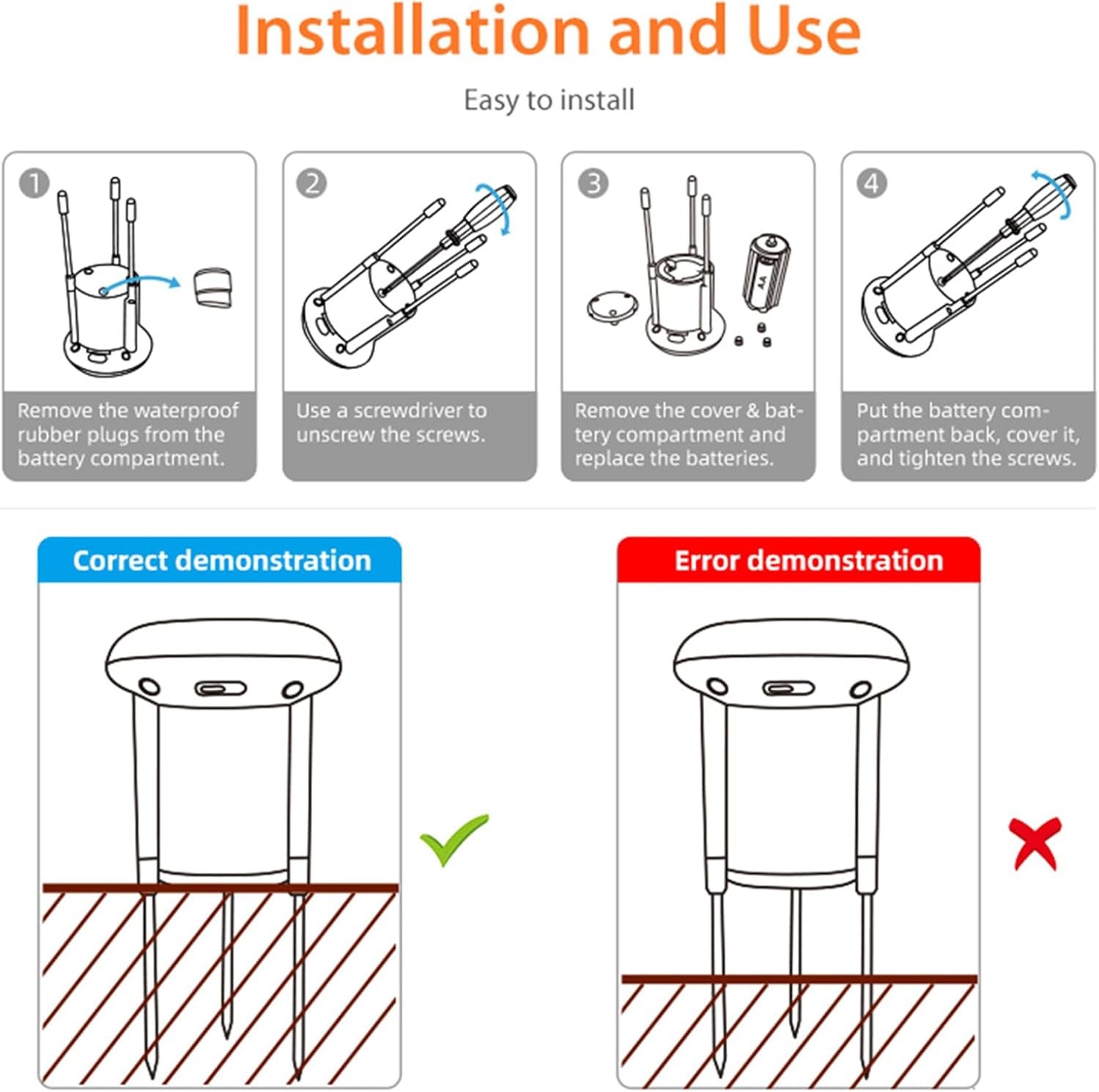 Installation and Use

Easy to install

1

Remove the waterproof rubber plugs from the battery compartment.

2

Use a screwdriver to unscrew the screws.

3

AA

Remove the cover & battery compartment and replace the batteries.

4

Put the battery compartment back, cover it, and tighten the screws.

Correct demonstration

Error demonstration