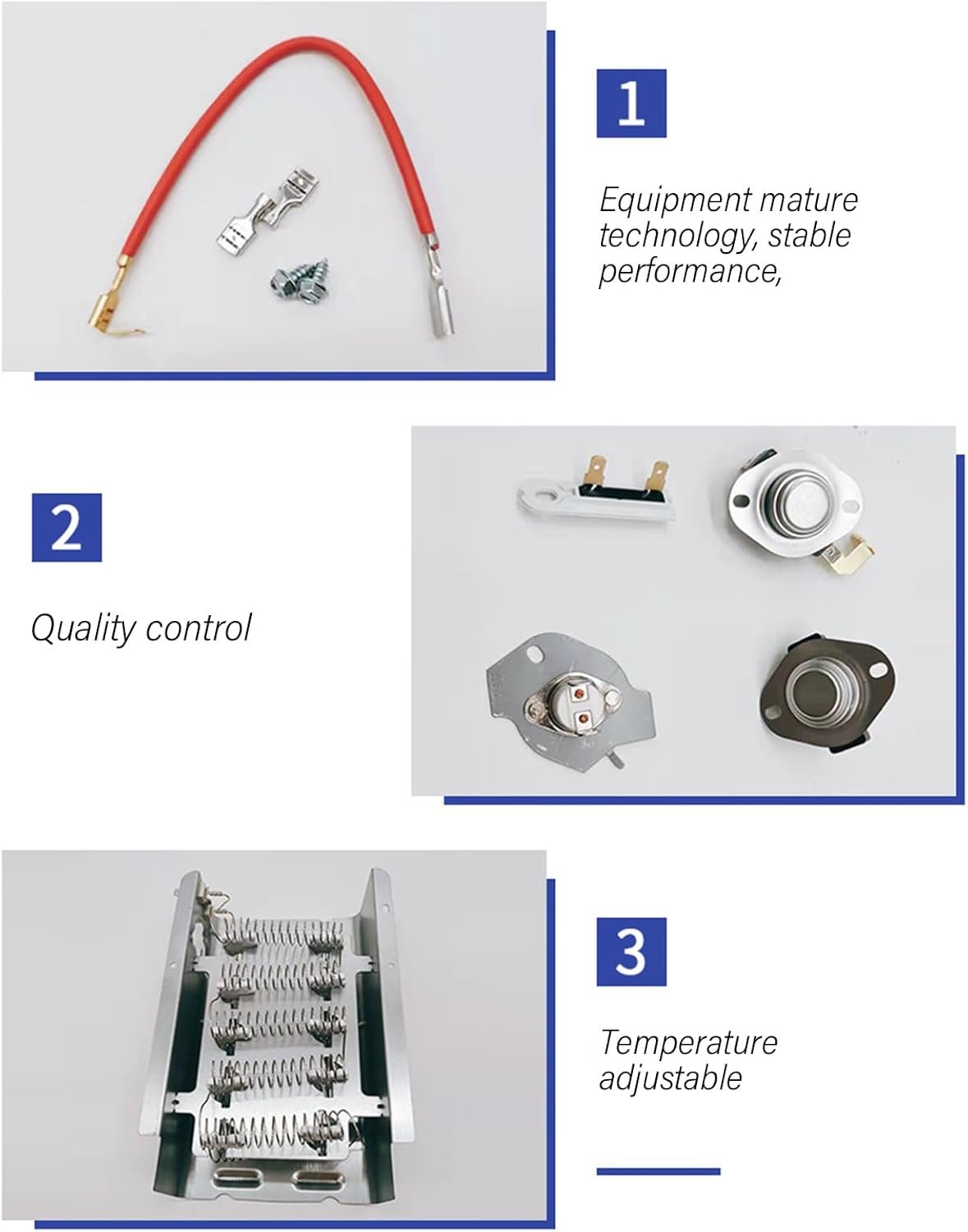 1

Equipment mature technology, stable performance,

2

Quality control

3

Temperature adjustable