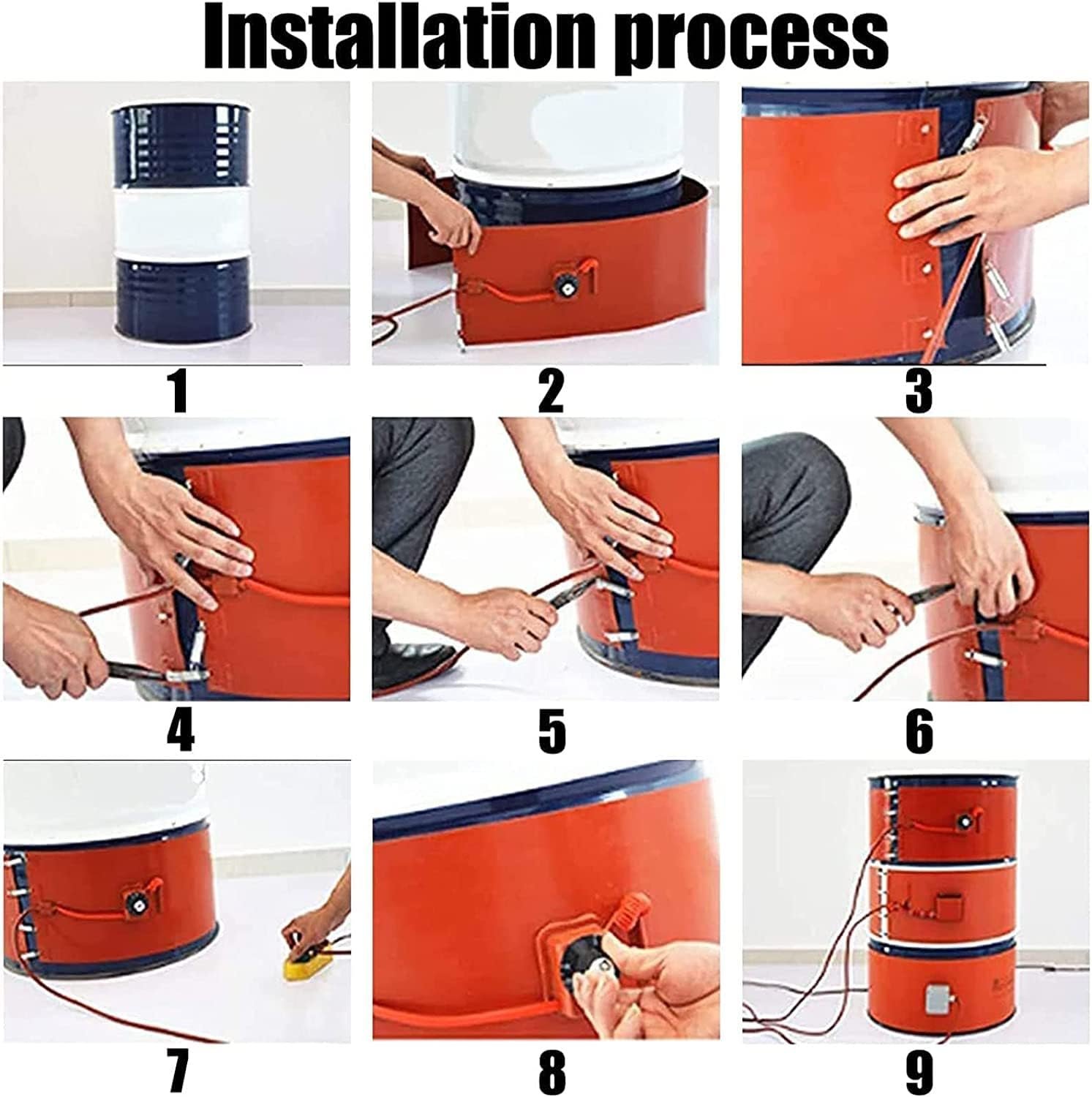 Installation process

1

2

3

4

5

6

7

8

9