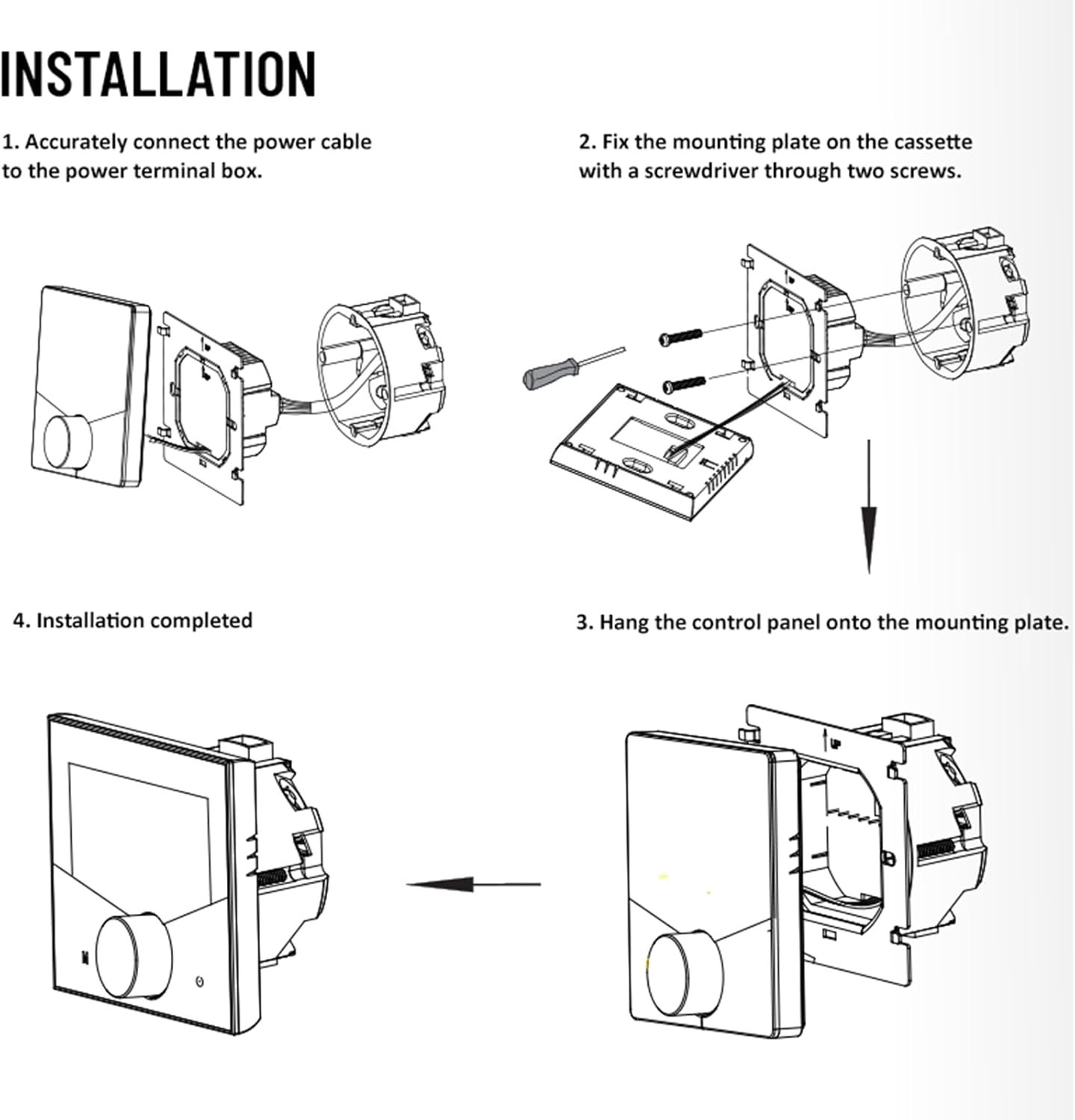 INSTALLATION

1. Accurately connect the power cable to the power terminal box.

2. Fix the mounting plate on the cassette with a screwdriver through two screws.

4. Installation completed

3. Hang the control panel onto the mounting plate.

UP