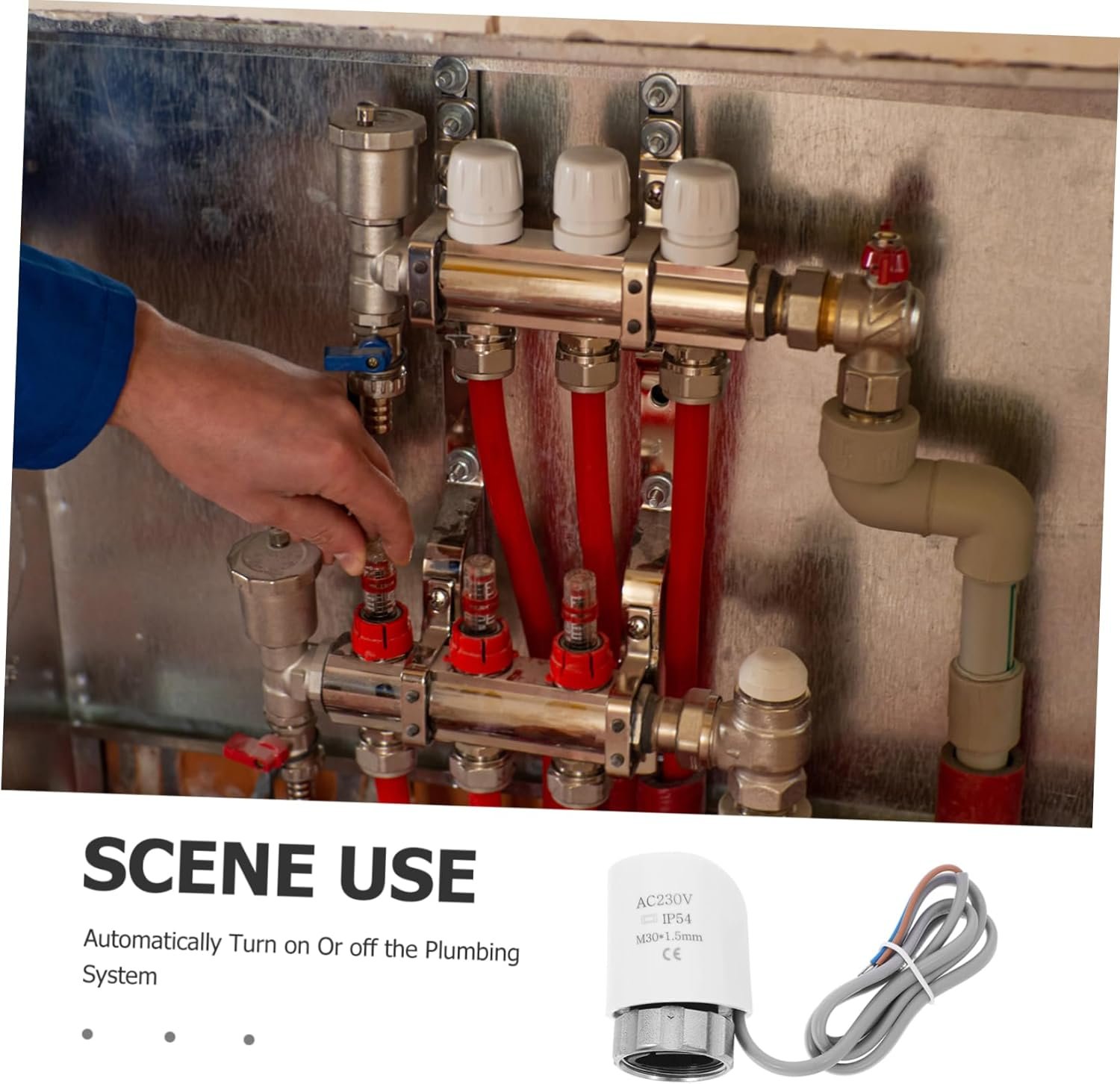 SCENE USE

Automatically Turn on Or off the Plumbing System

AC230V
IP54
M30*1.5mm
CE