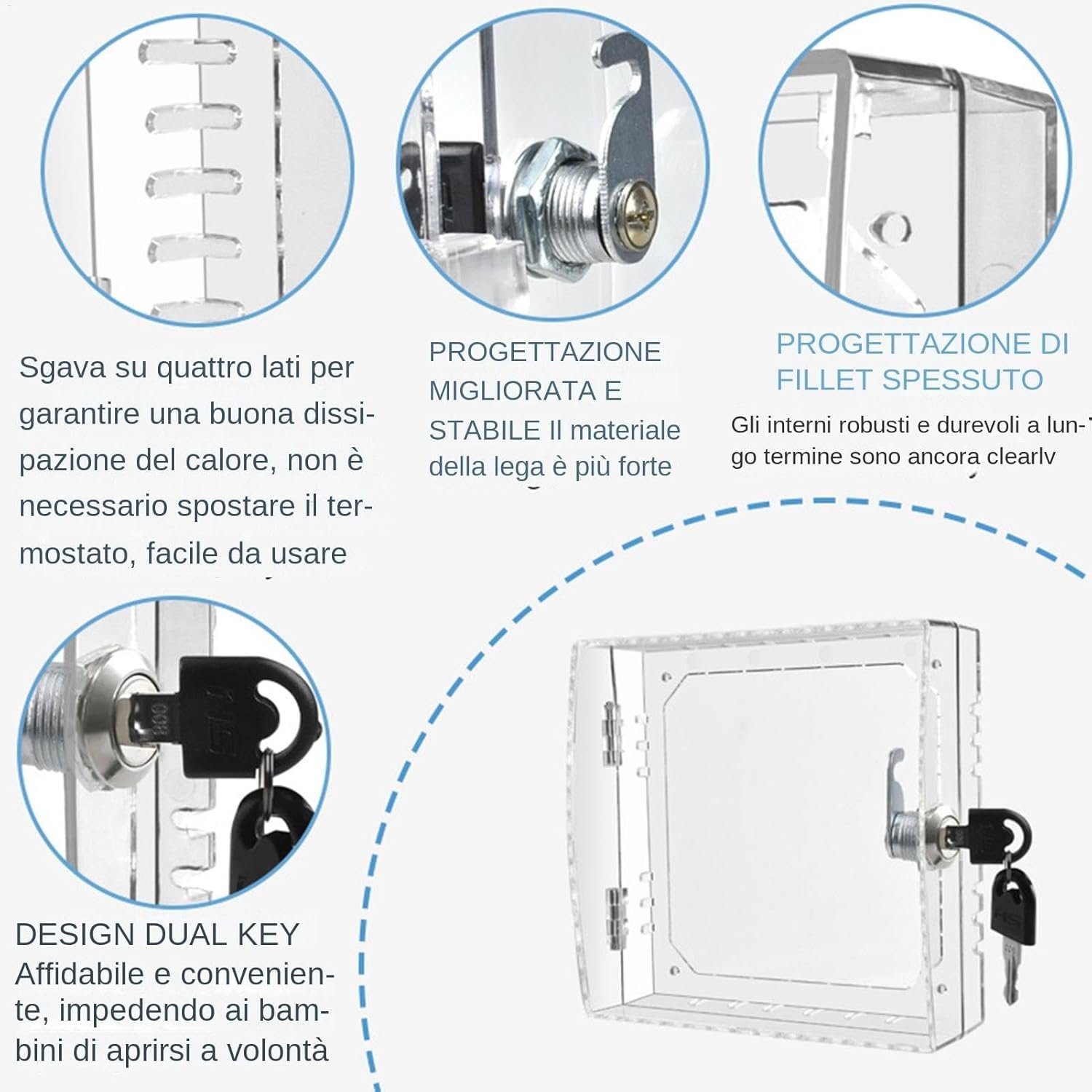 Sgava su quattro lati per garantire una buona dissipazione del calore, non è necessario spostare il termostato, facile da usare

PROGETTAZIONE MIGLIORATA E STABILE Il materiale della lega è più forte

PROGETTAZIONE DI FILLET SPESSUTO

Gli interni robusti e durevoli a lungo termine sono ancora clearlv

DESIGN DUAL KEY
Affidabile e conveniente, impedendo ai bambini di aprirsi a volontà