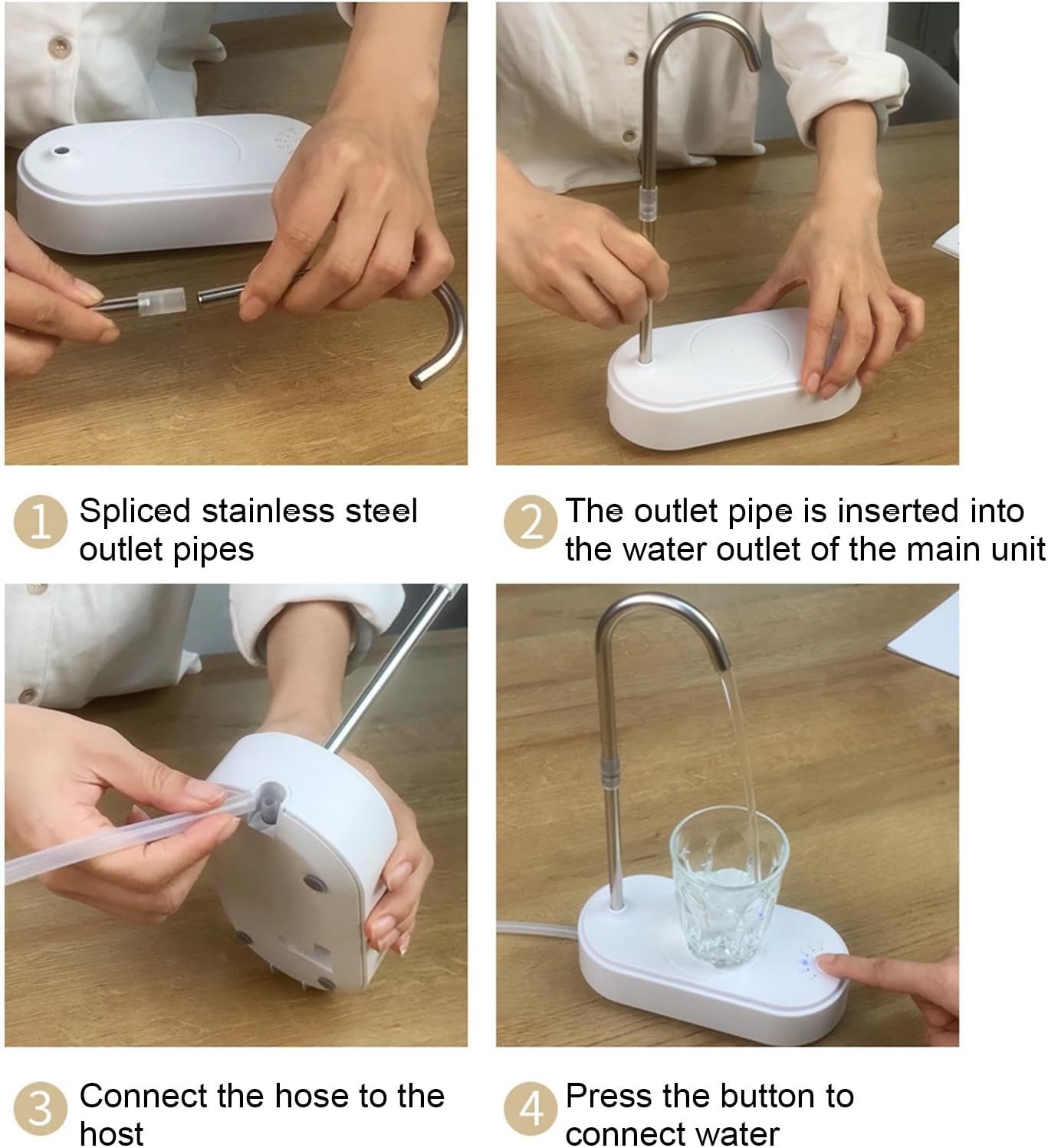 1 Spliced stainless steel outlet pipes

2 The outlet pipe is inserted into the water outlet of the main unit

3 Connect the hose to the host

4 Press the button to connect water