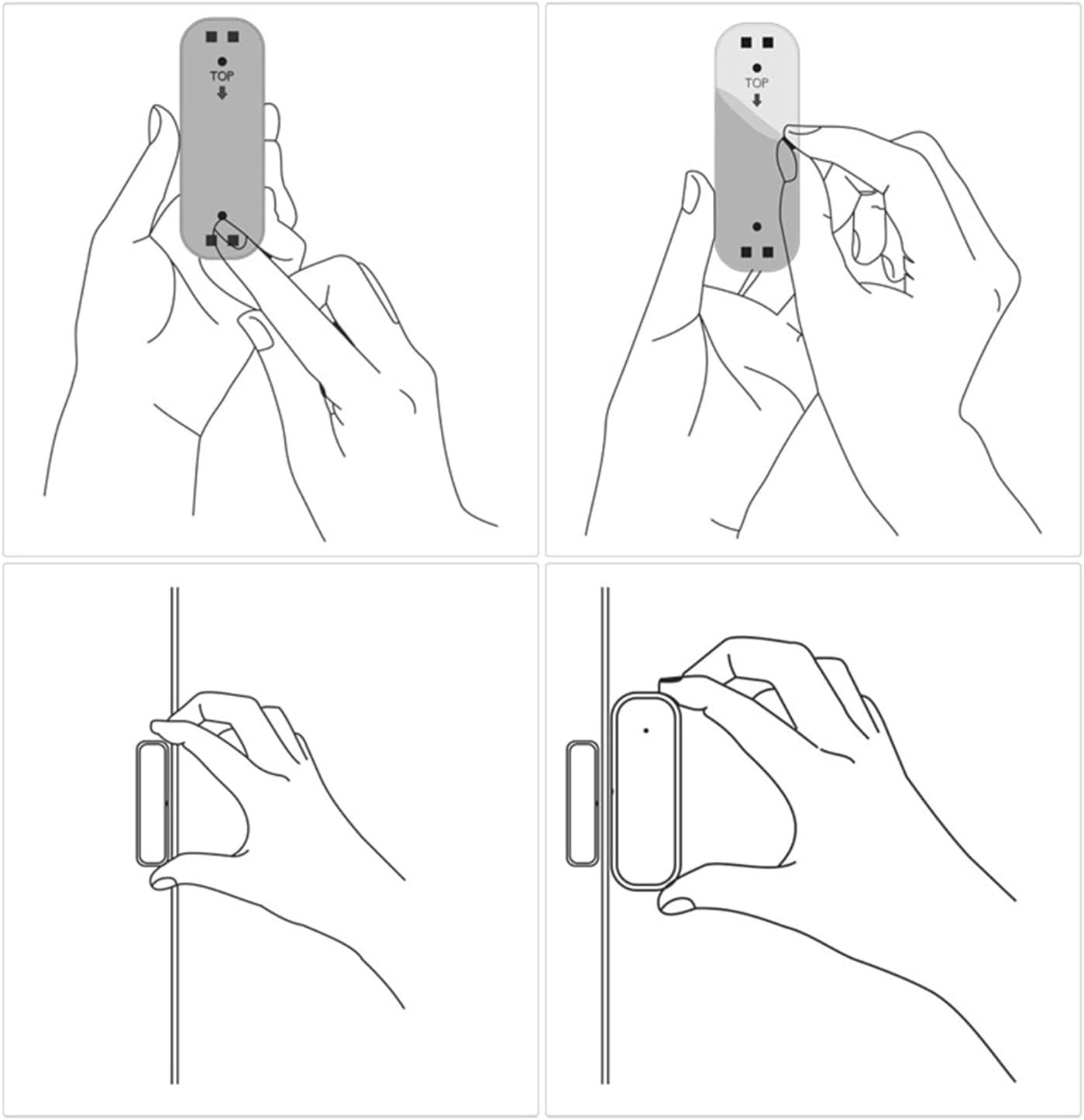 TOP

TOP