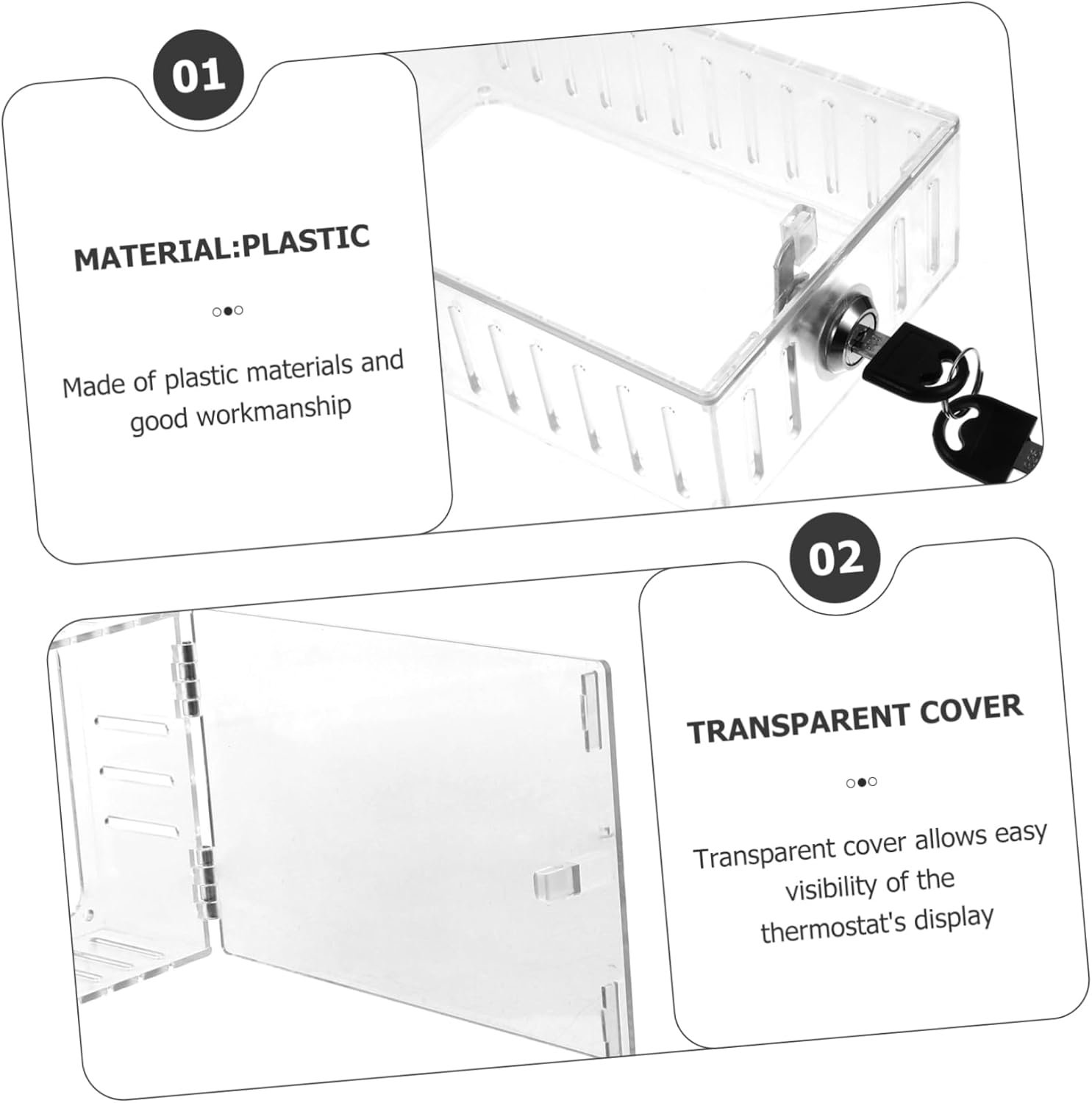 01

MATERIAL:PLASTIC

Made of plastic materials and good workmanship

02

TRANSPARENT COVER

Transparent cover allows easy visibility of the thermostat's display