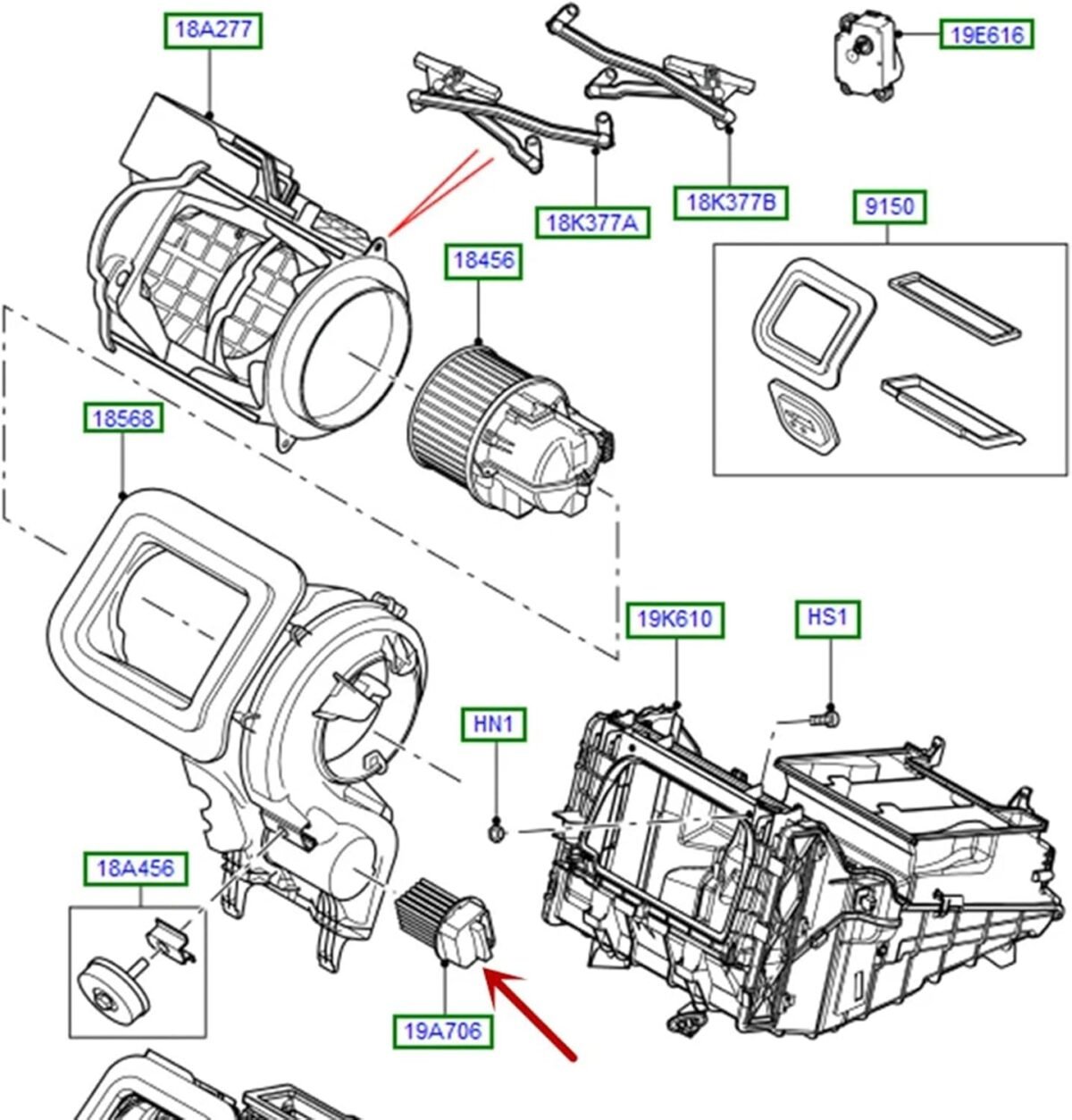 18A277
19E616
18K377A
18K377B
9150
18456
18568
19K610
HS1
HN1
18A456
19A706