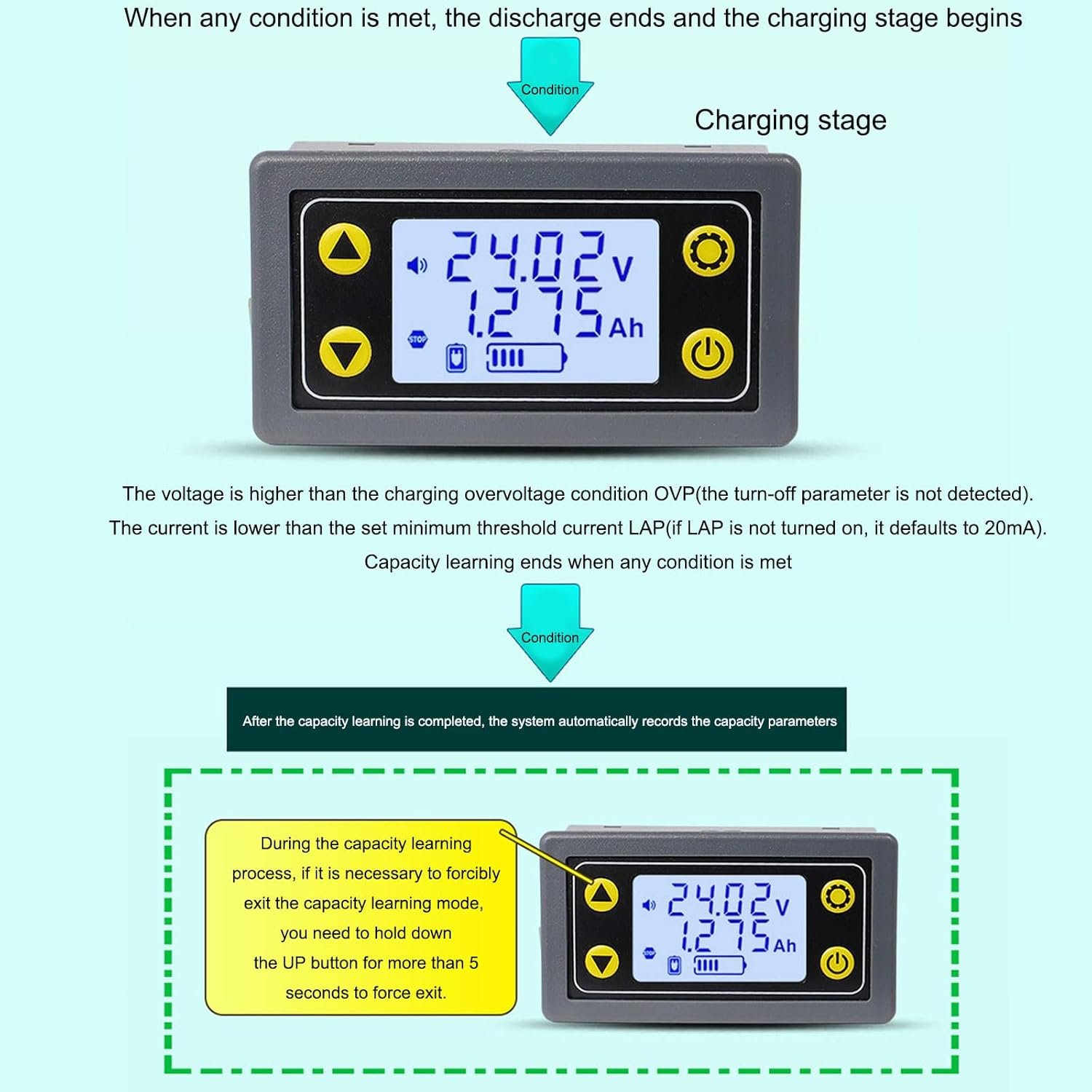 When any condition is met, the discharge ends and the charging stage begins

Condition

Charging stage

24.02 V
1.275 Ah
STOP

The voltage is higher than the charging overvoltage condition OVP(the turn-off parameter is not detected).

The current is lower than the set minimum threshold current LAP(if LAP is not turned on, it defaults to 20mA).

Capacity learning ends when any condition is met

Condition

After the capacity learning is completed, the system automatically records the capacity parameters

During the capacity learning process, if it is necessary to forcibly exit the capacity learning mode, you need to hold down the UP button for more than 5 seconds to force exit.

24.02 V
1.275 Ah
STOP