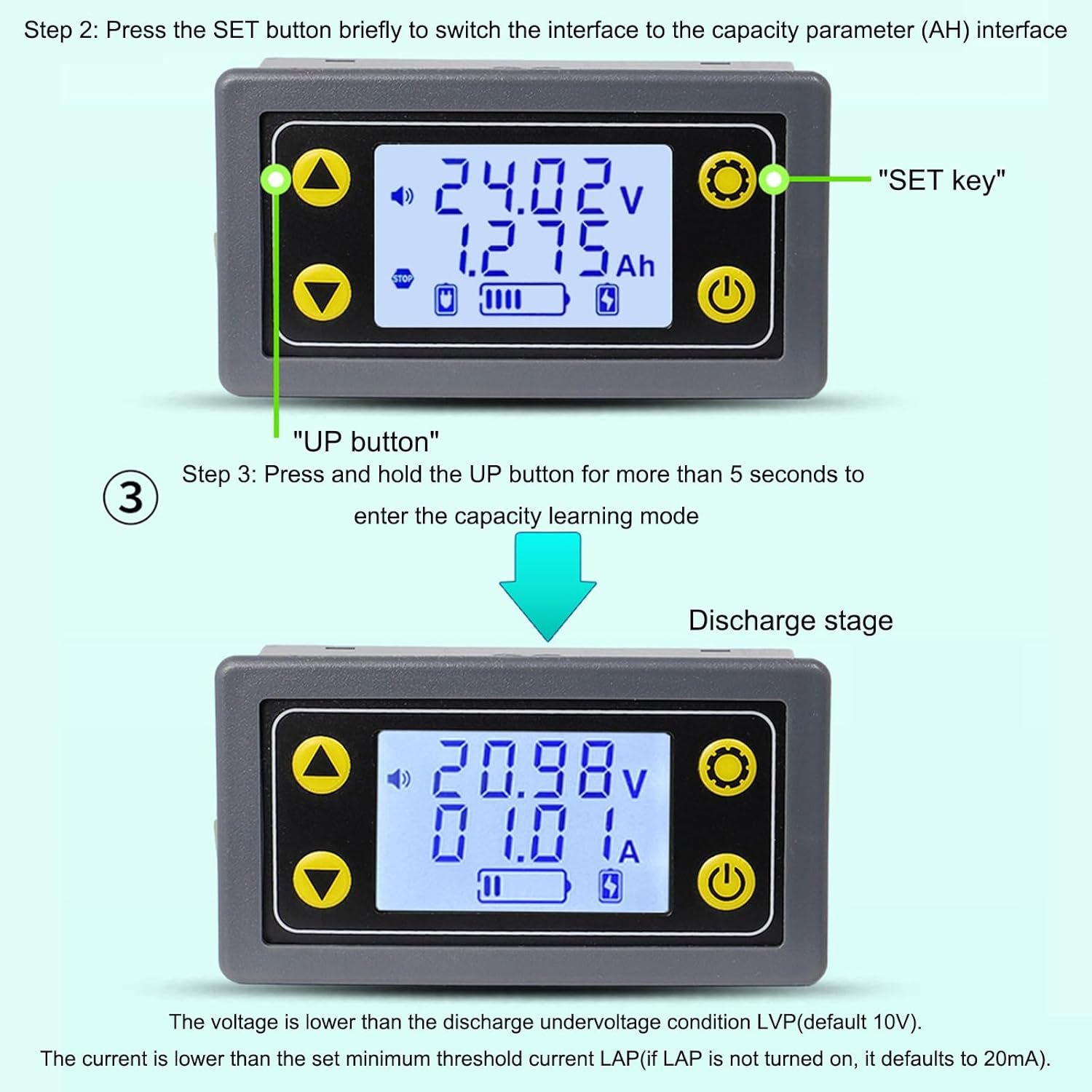 Step 2: Press the SET button briefly to switch the interface to the capacity parameter (AH) interface

24.02 V
1.275 Ah
STOP

"SET key"

"UP button"

③ Step 3: Press and hold the UP button for more than 5 seconds to enter the capacity learning mode

Discharge stage

20.98 V
01.01 A

The voltage is lower than the discharge undervoltage condition LVP(default 10V).

The current is lower than the set minimum threshold current LAP(if LAP is not turned on, it defaults to 20mA).