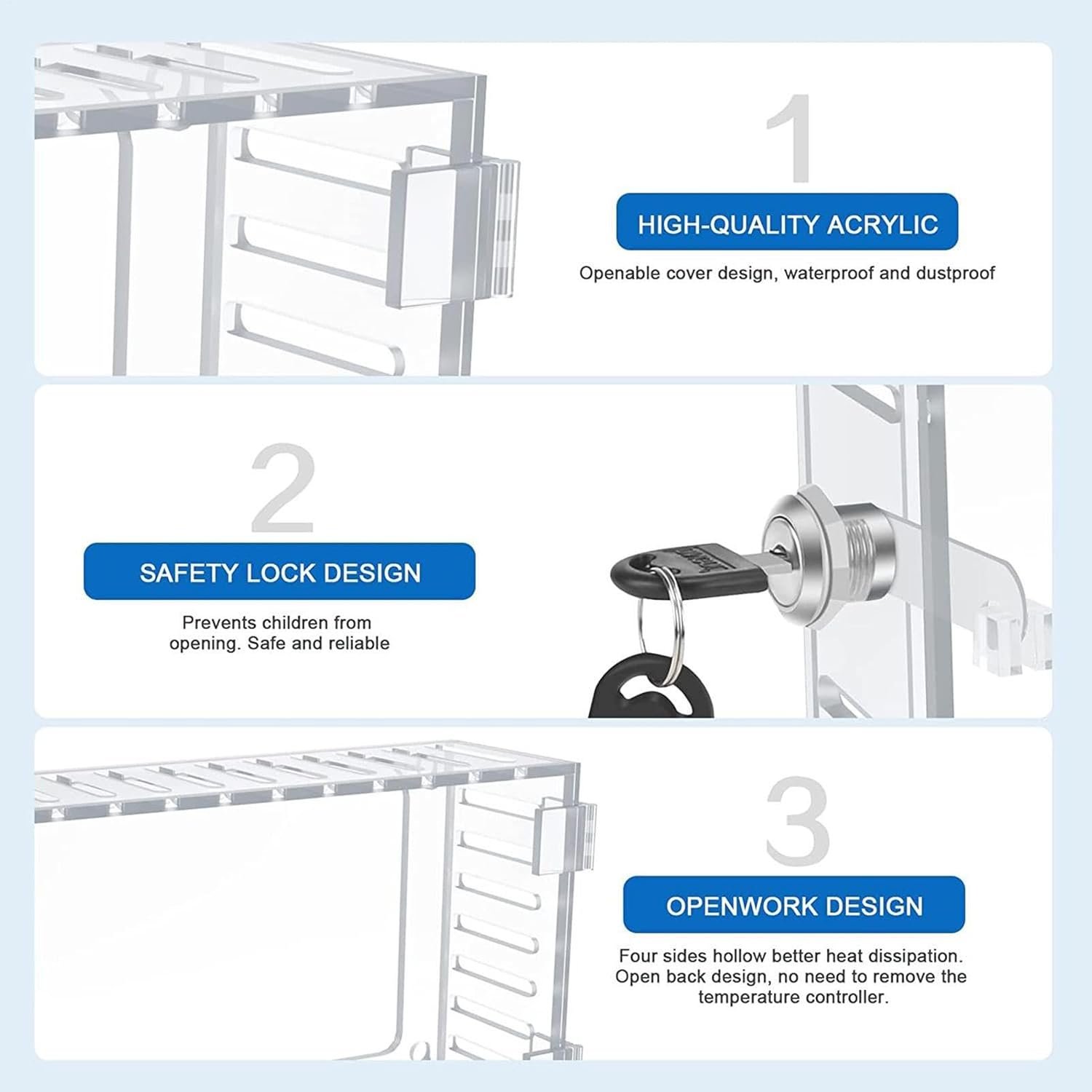 1

HIGH-QUALITY ACRYLIC

Openable cover design, waterproof and dustproof

2

SAFETY LOCK DESIGN

Prevents children from opening. Safe and reliable

3

OPENWORK DESIGN

Four sides hollow better heat dissipation. Open back design, no need to remove the temperature controller.