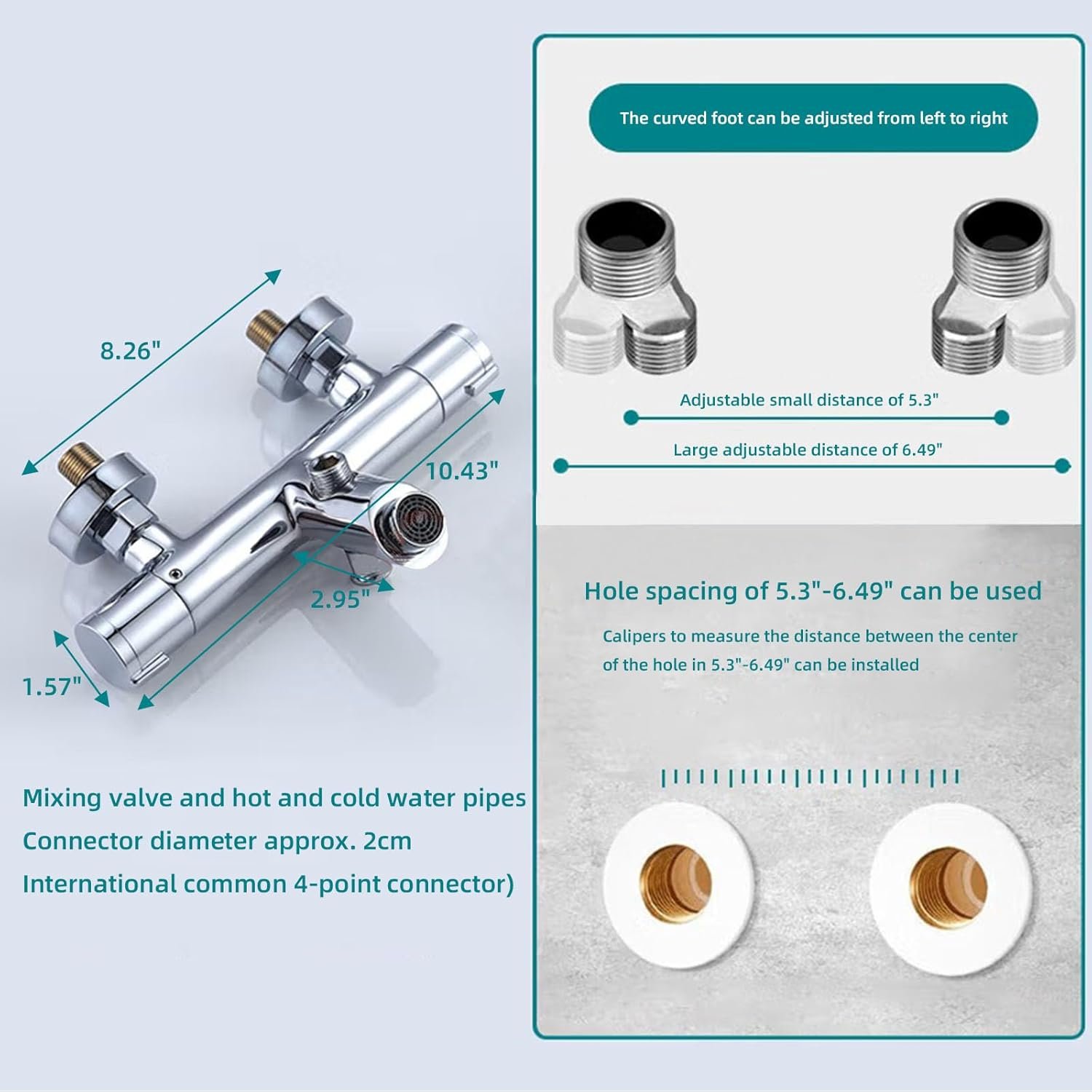 8.26"

10.43"

2.95"

1.57"

Mixing valve and hot and cold water pipes

Connector diameter approx. 2cm

International common 4-point connector)

The curved foot can be adjusted from left to right

Adjustable small distance of 5.3"

Large adjustable distance of 6.49"

Hole spacing of 5.3"-6.49" can be used

Calipers to measure the distance between the center of the hole in 5.3"-6.49" can be installed