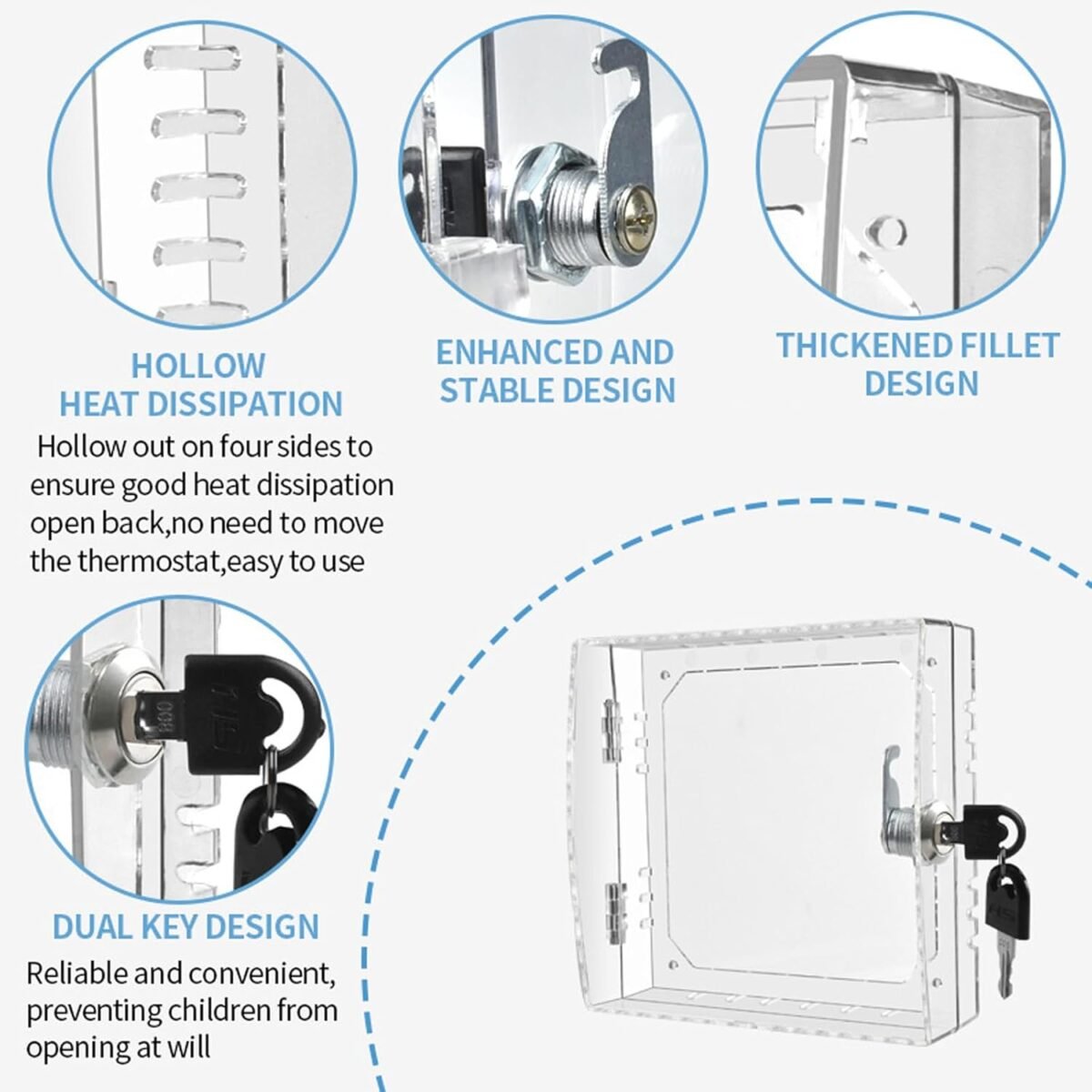 HOLLOW
HEAT DISSIPATION
Hollow out on four sides to ensure good heat dissipation open back,no need to move the thermostat,easy to use

ENHANCED AND
STABLE DESIGN

THICKENED FILLET
DESIGN

DUAL KEY DESIGN
Reliable and convenient, preventing children from opening at will