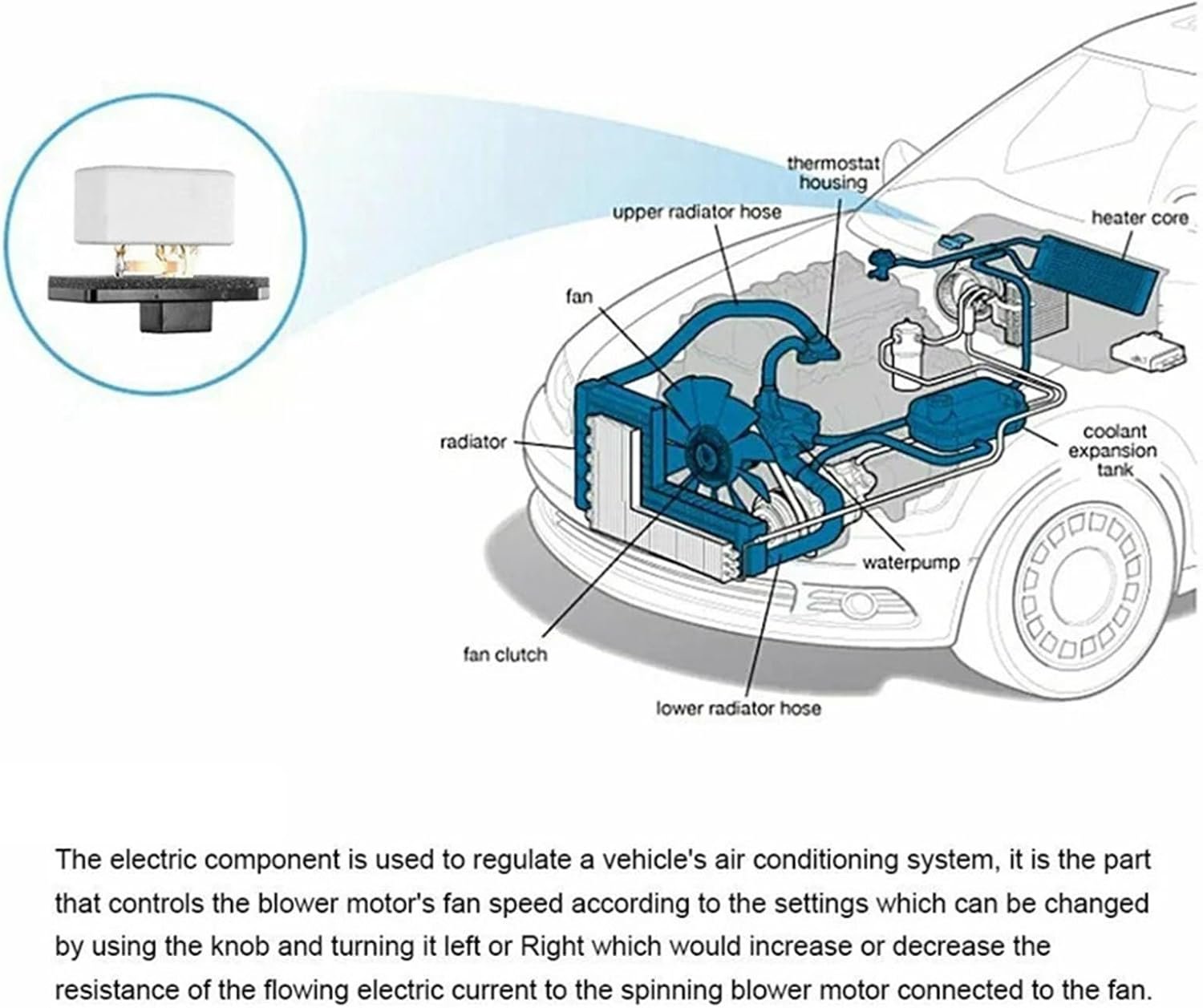 thermostat housing

upper radiator hose

heater core

fan

radiator

coolant expansion tank

waterpump

fan clutch

lower radiator hose

The electric component is used to regulate a vehicle's air conditioning system, it is the part that controls the blower motor's fan speed according to the settings which can be changed by using the knob and turning it left or Right which would increase or decrease the resistance of the flowing electric current to the spinning blower motor connected to the fan.