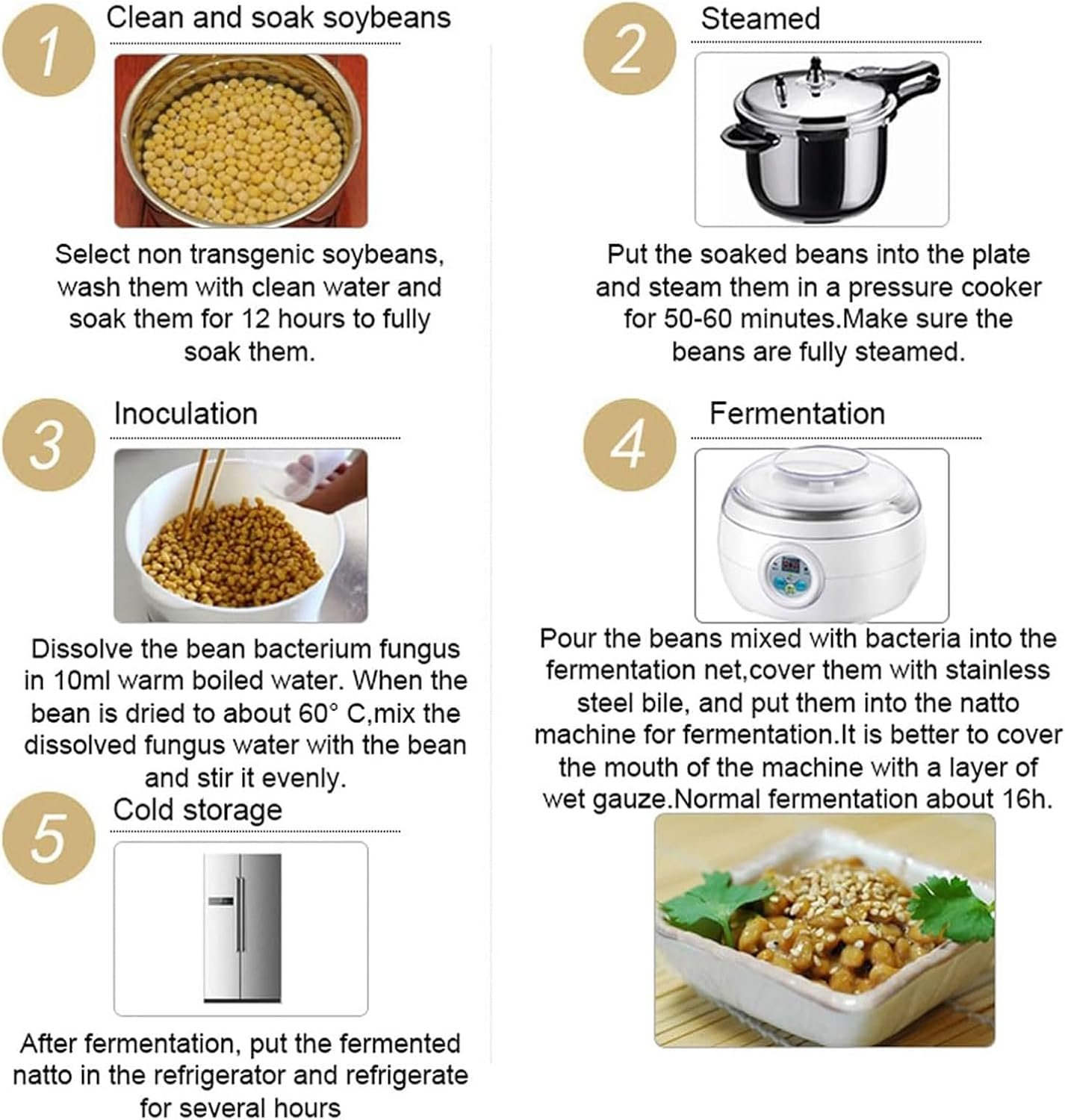 1 Clean and soak soybeans

Select non transgenic soybeans, wash them with clean water and soak them for 12 hours to fully soak them.

2 Steamed

Put the soaked beans into the plate and steam them in a pressure cooker for 50-60 minutes.Make sure the beans are fully steamed.

3 Inoculation

Dissolve the bean bacterium fungus in 10ml warm boiled water. When the bean is dried to about 60° C,mix the dissolved fungus water with the bean and stir it evenly.

4 Fermentation

Pour the beans mixed with bacteria into the fermentation net,cover them with stainless steel bile, and put them into the natto machine for fermentation.It is better to cover the mouth of the machine with a layer of wet gauze.Normal fermentation about 16h.

5 Cold storage

After fermentation, put the fermented natto in the refrigerator and refrigerate for several hours