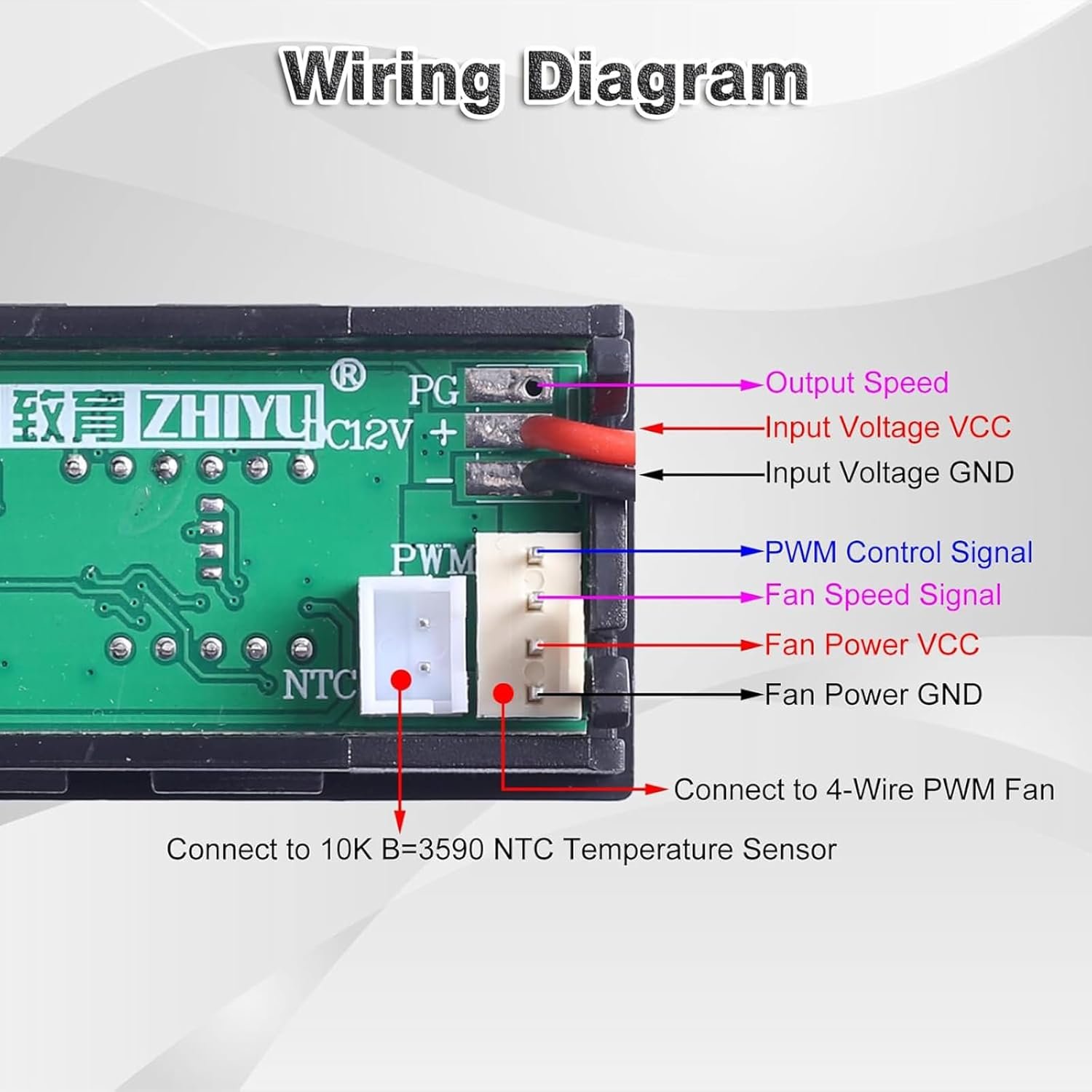 Wiring Diagram

致育 ZHIYU ®

PG
C12V +
−

PWM

NTC

Output Speed
Input Voltage VCC
Input Voltage GND

PWM Control Signal
Fan Speed Signal
Fan Power VCC
Fan Power GND

Connect to 4-Wire PWM Fan

Connect to 10K B=3590 NTC Temperature Sensor