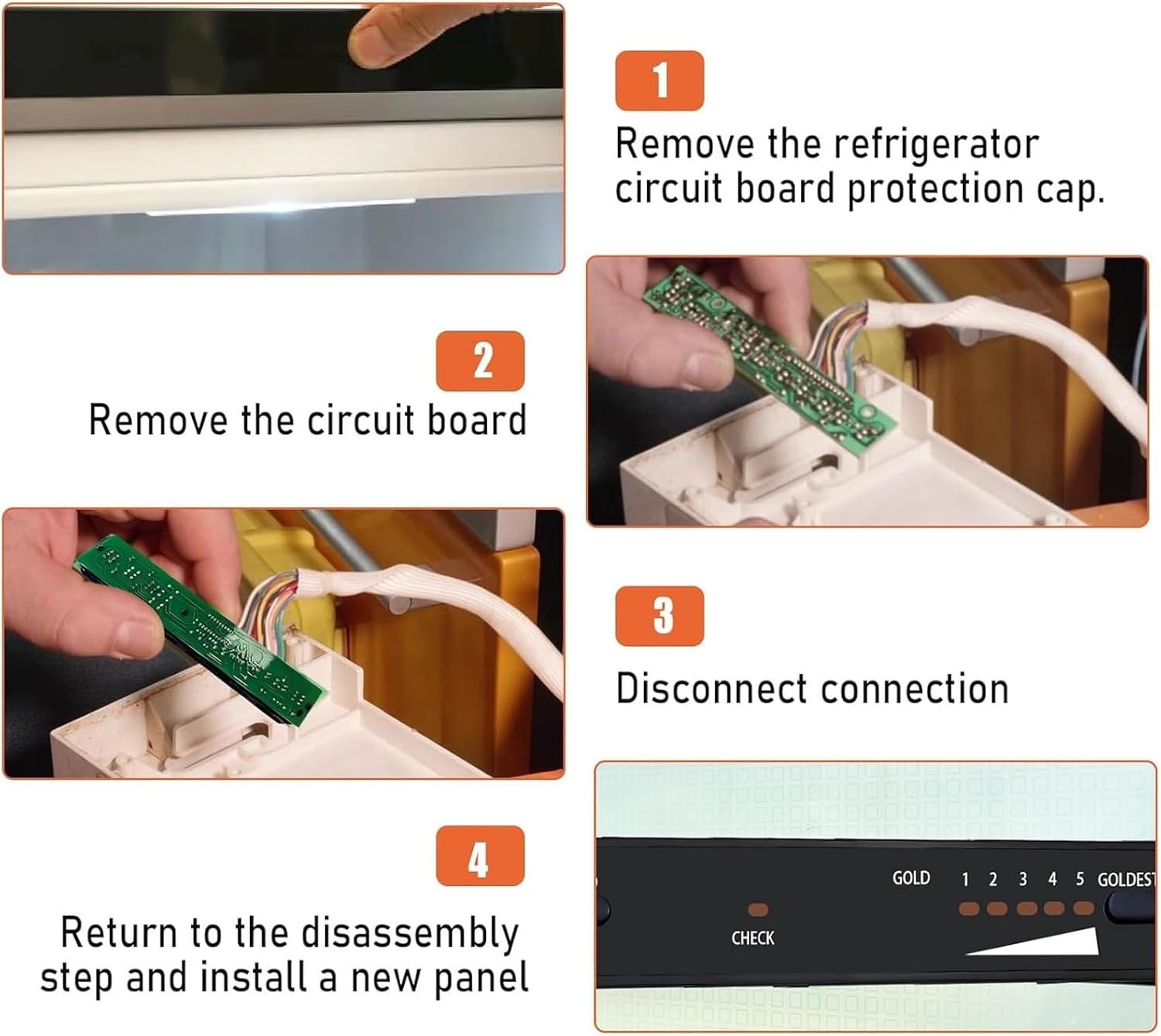 1

Remove the refrigerator circuit board protection cap.

2

Remove the circuit board

3

Disconnect connection

4

Return to the disassembly step and install a new panel

GOLD 1 2 3 4 5 GOLDEST

CHECK