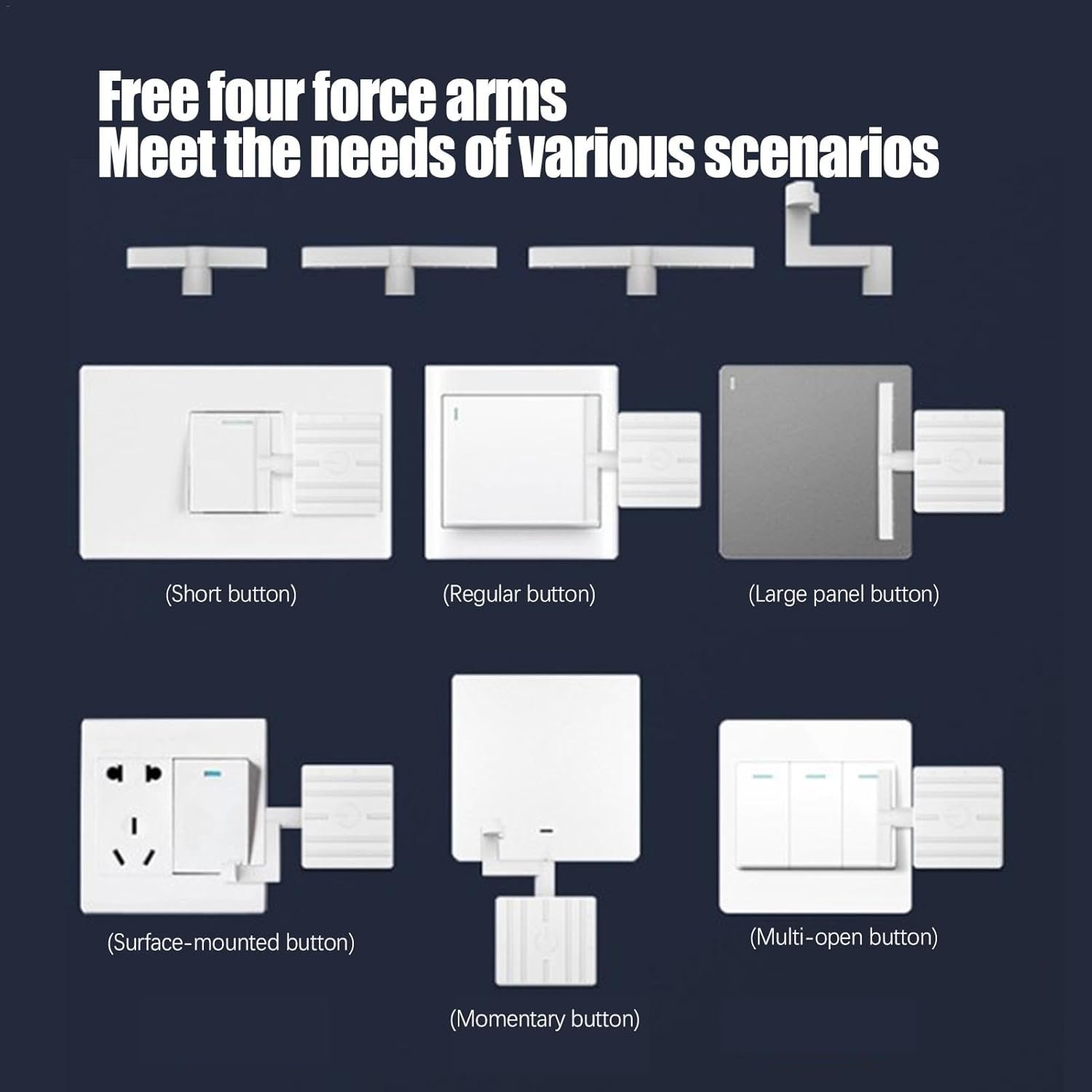 Free four force arms
Meet the needs of various scenarios

(Short button)

(Regular button)

(Large panel button)

(Surface-mounted button)

(Momentary button)

(Multi-open button)