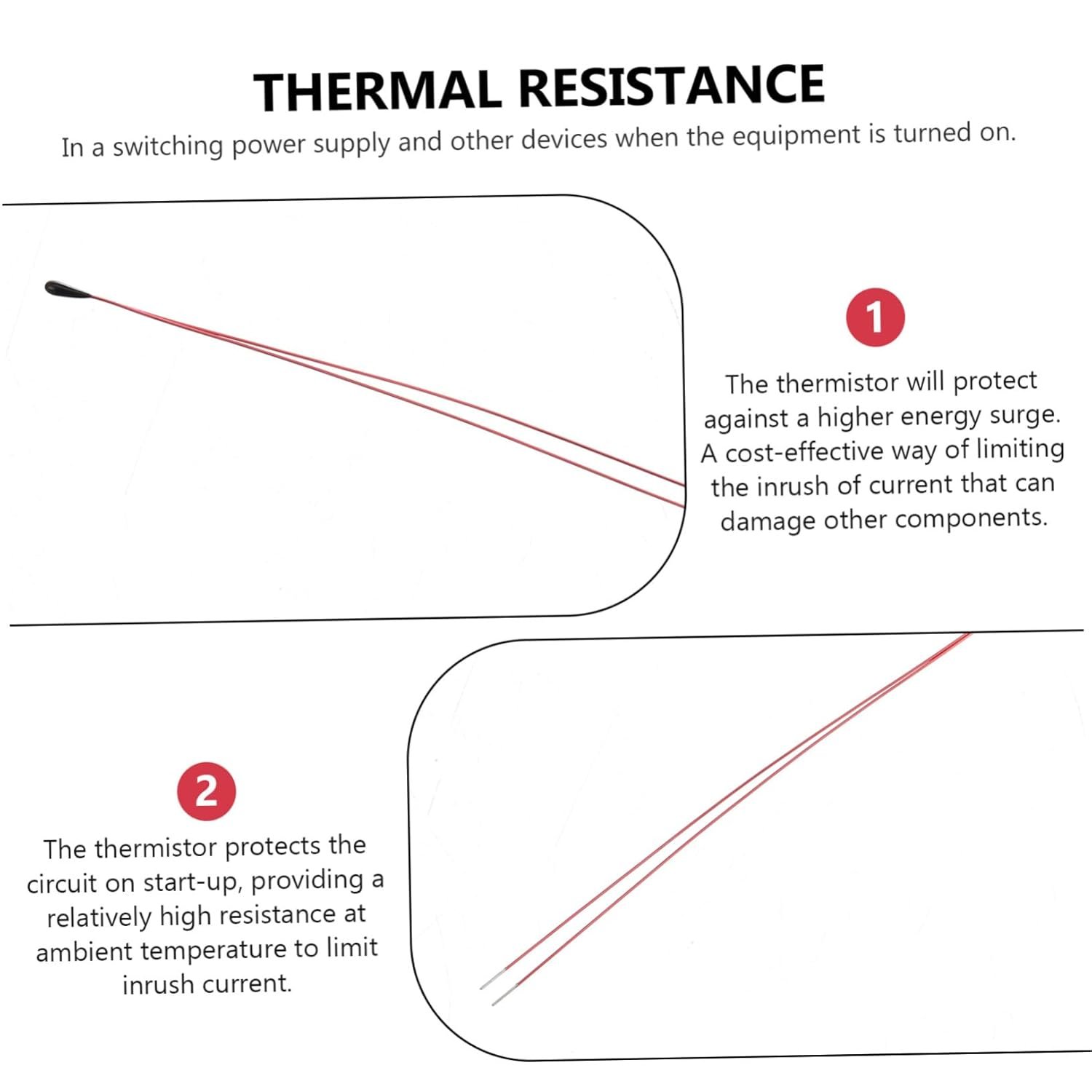 THERMAL RESISTANCE

In a switching power supply and other devices when the equipment is turned on.

1

The thermistor will protect against a higher energy surge. A cost-effective way of limiting the inrush of current that can damage other components.

2

The thermistor protects the circuit on start-up, providing a relatively high resistance at ambient temperature to limit inrush current.