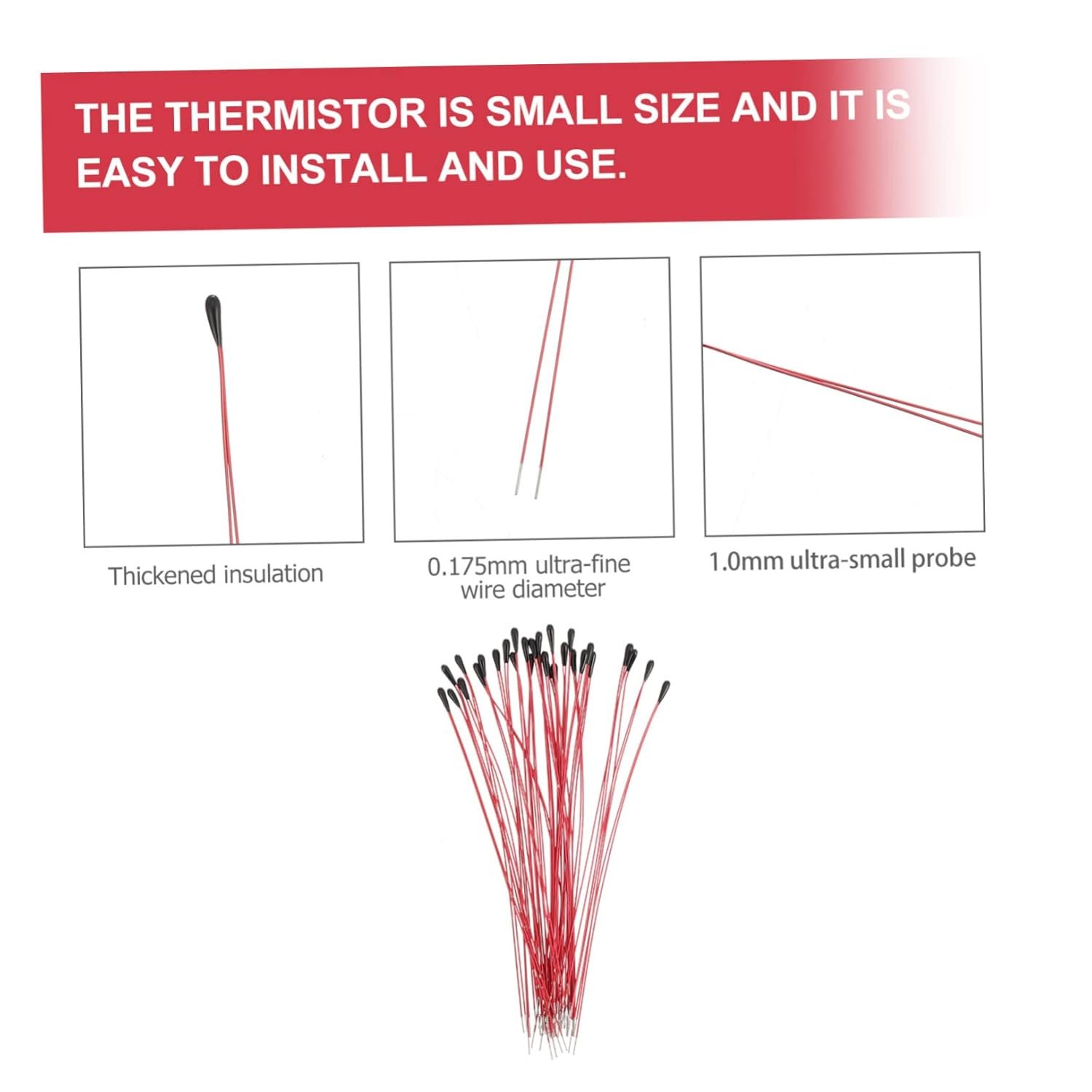 THE THERMISTOR IS SMALL SIZE AND IT IS EASY TO INSTALL AND USE.

Thickened insulation

0.175mm ultra-fine wire diameter

1.0mm ultra-small probe