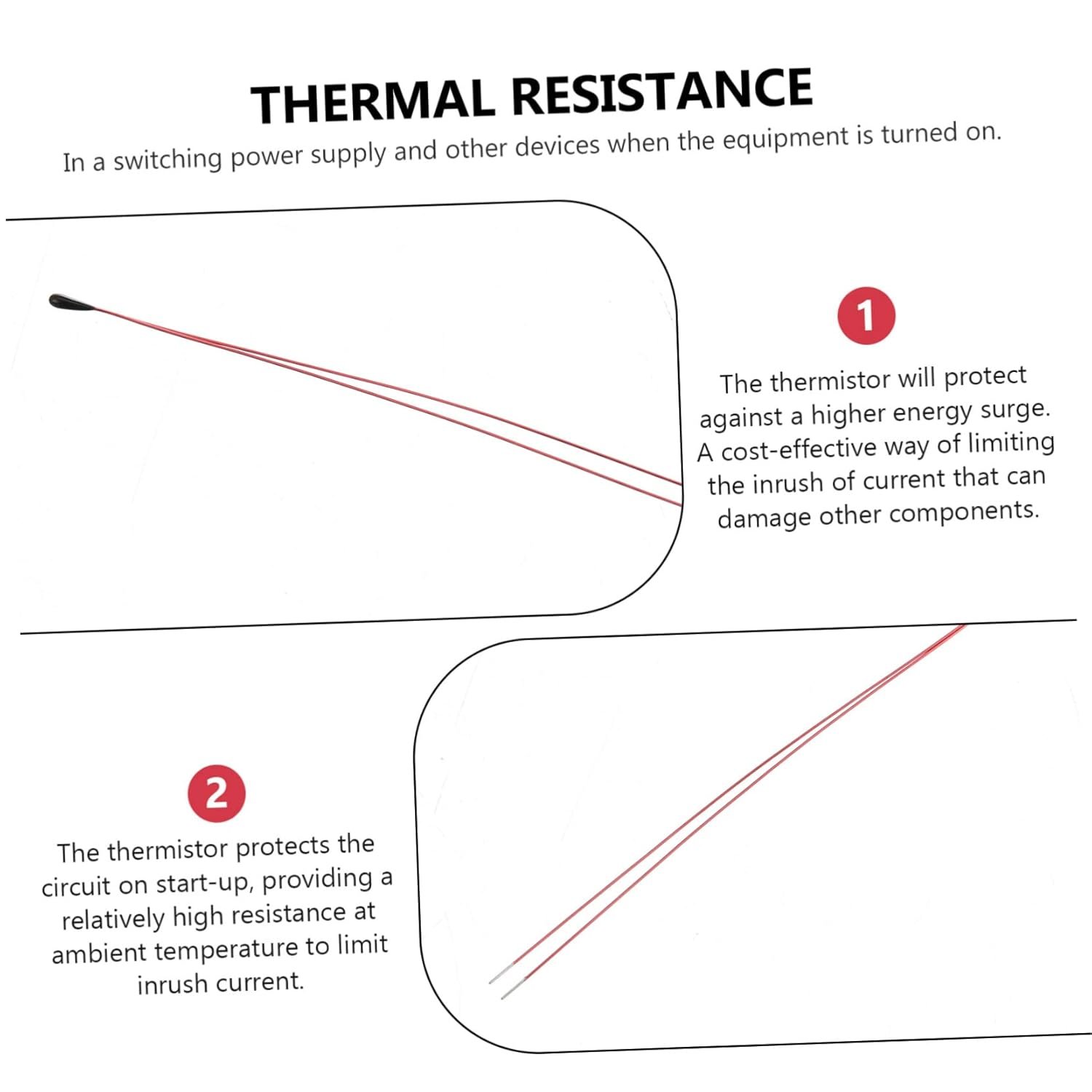 THERMAL RESISTANCE

In a switching power supply and other devices when the equipment is turned on.

1

The thermistor will protect against a higher energy surge. A cost-effective way of limiting the inrush of current that can damage other components.

2

The thermistor protects the circuit on start-up, providing a relatively high resistance at ambient temperature to limit inrush current.