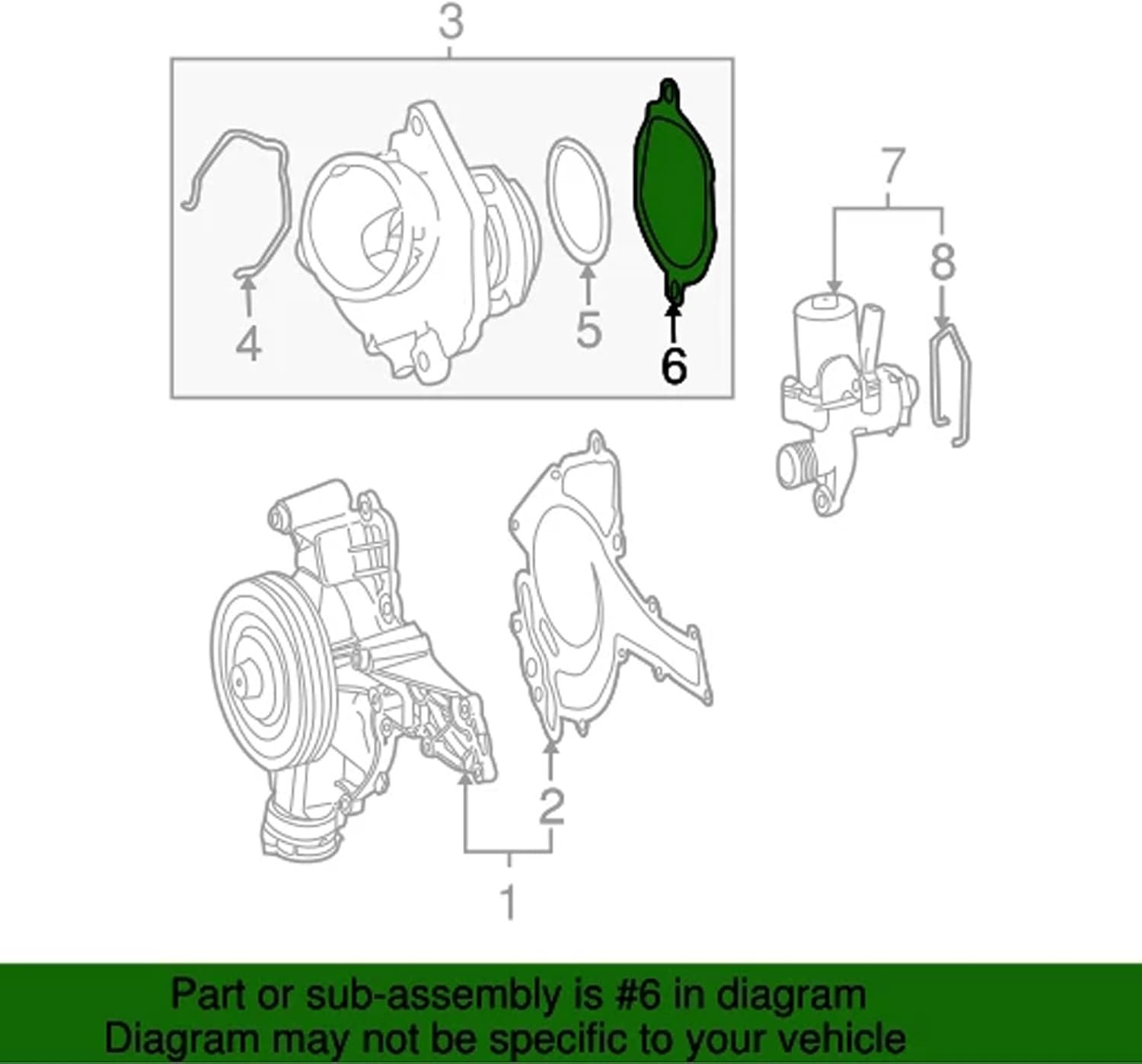 3

4

5

6

7

8

2

1

Part or sub-assembly is #6 in diagram
Diagram may not be specific to your vehicle