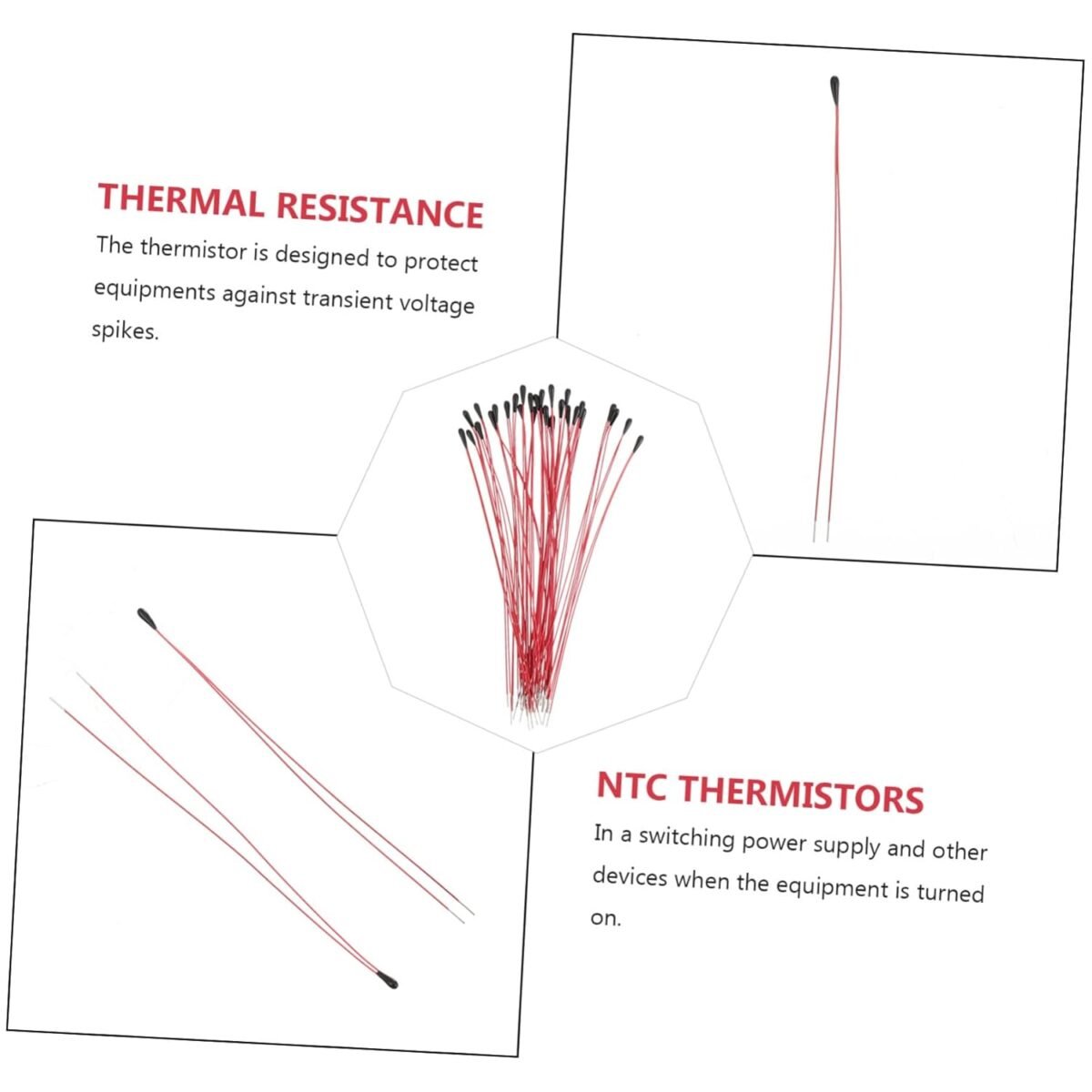 THERMAL RESISTANCE

The thermistor is designed to protect equipments against transient voltage spikes.

NTC THERMISTORS

In a switching power supply and other devices when the equipment is turned on.